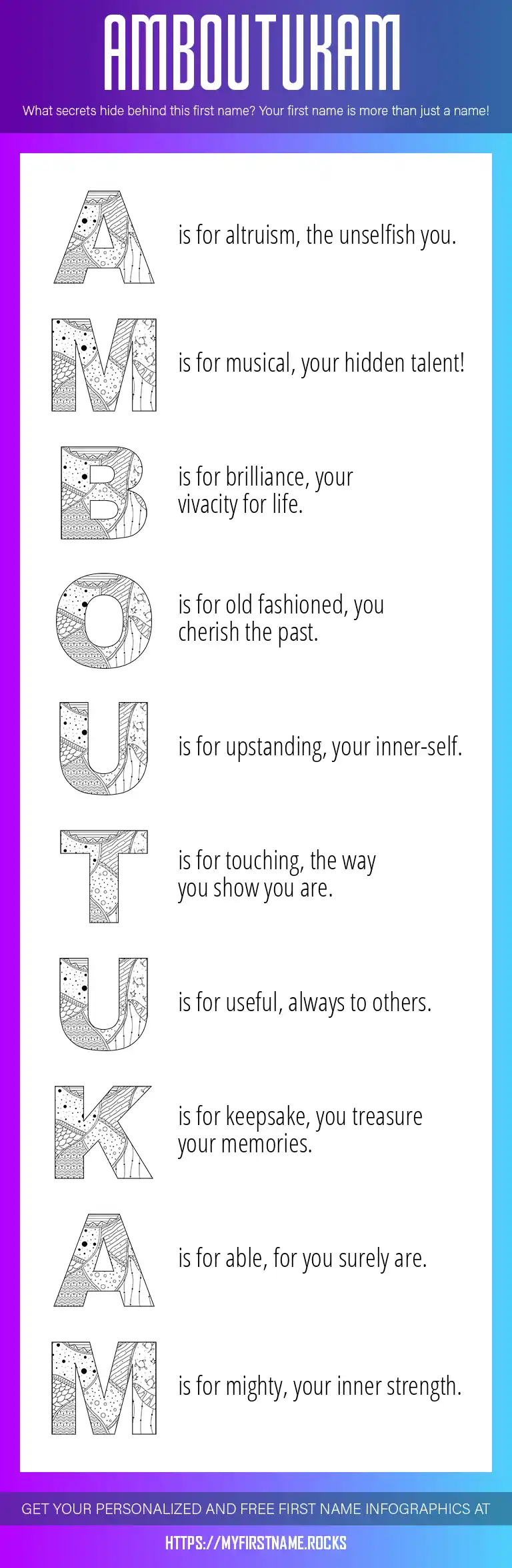 AMBOUTUKAM

What secrets hide behind this first name? Your first name is more than just a name!

A is for altruism, the unselfish you.

M is for musical, your hidden talent!

B is for brilliance, your vivacity for life.

O is for old fashioned, you cherish the past.

U is for upstanding, your inner-self.

T is for touching, the way you show you are.

U is for useful, always to others.

K is for keepsake, you treasure your memories.

A is for able, for you surely are.

M is for mighty, your inner strength.

GET YOUR PERSONALIZED AND FREE FIRST NAME INFOGRAPHICS AT

HTTPS://MYFIRSTNAME.ROCKS