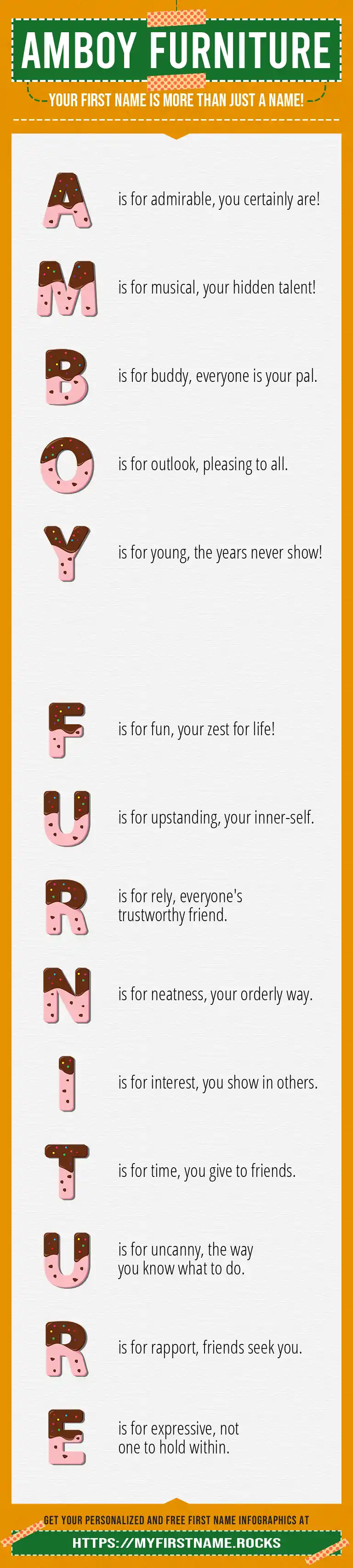 AMBOY FURNITURE

YOUR FIRST NAME IS MORE THAN JUST A NAME!

A is for admirable, you certainly are!

M is for musical, your hidden talent!

B is for buddy, everyone is your pal.

O is for outlook, pleasing to all.

Y is for young, the years never show!

F is for fun, your zest for life!

U is for upstanding, your inner-self.

R is for rely, everyone's trustworthy friend.

N is for neatness, your orderly way.

I is for interest, you show in others.

T is for time, you give to friends.

U is for uncanny, the way you know what to do.

R is for rapport, friends seek you.

E is for expressive, not one to hold within.

GET YOUR PERSONALIZED AND FREE FIRST NAME INFOGRAPHICS AT

HTTPS://MYFIRSTNAME.ROCKS