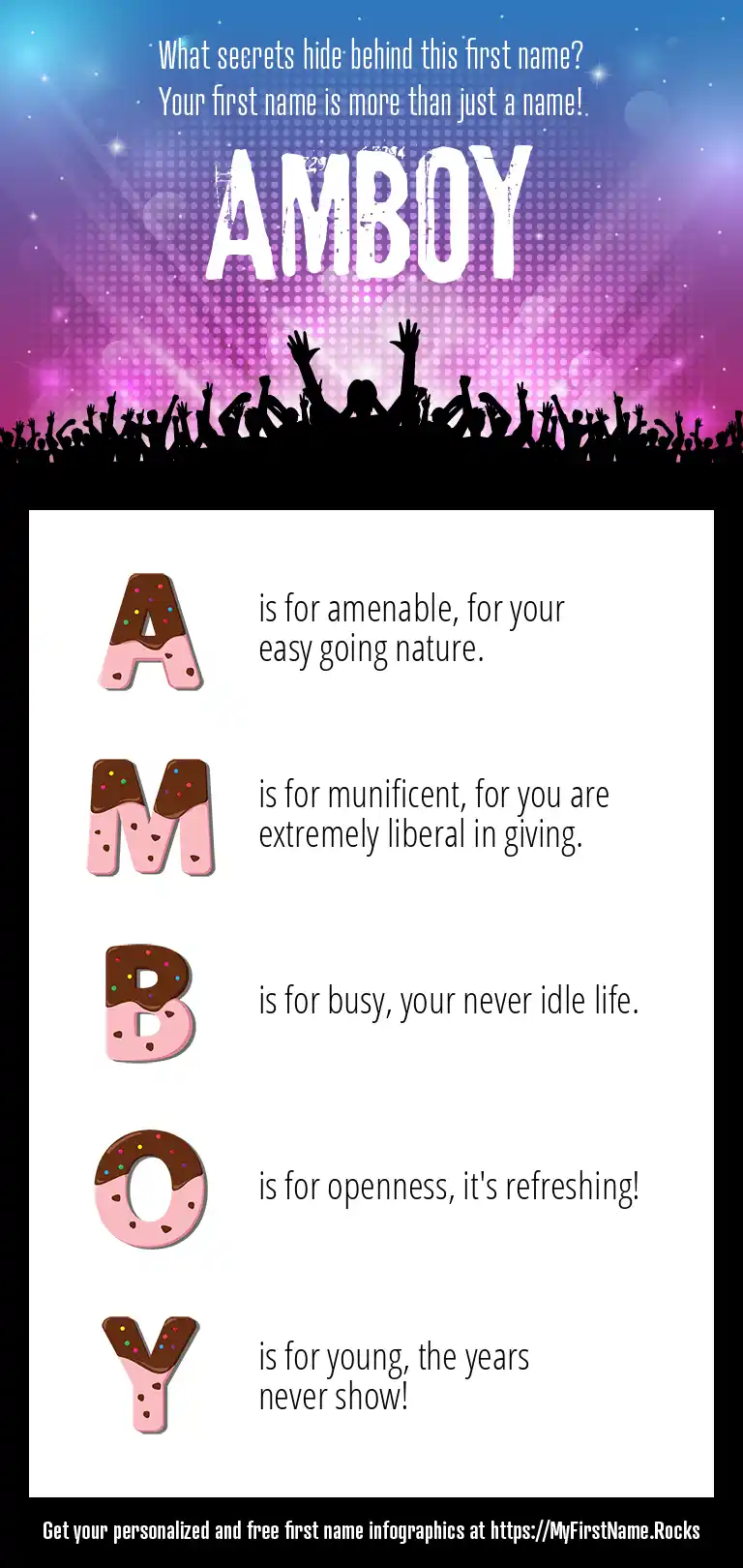 What secrets hide behind this first name?
Your first name is more than just a name!

AMBOY

A is for amenable, for your easy going nature.

M is for munificent, for you are extremely liberal in giving.

B is for busy, your never idle life.

O is for openness, it's refreshing!

Y is for young, the years never show!

Get your personalized and free first name infographics at https://MyFirstName.Rocks