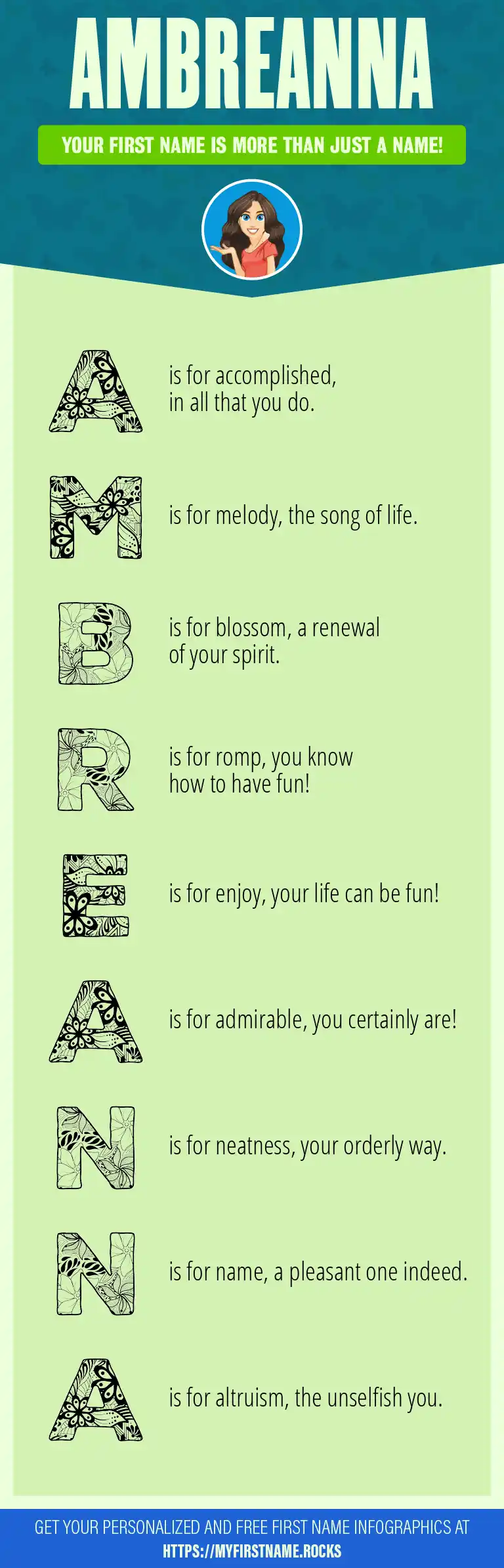 AMBREANNA

YOUR FIRST NAME IS MORE THAN JUST A NAME!

A is for accomplished, in all that you do.

M is for melody, the song of life.

B is for blossom, a renewal of your spirit.

R is for romp, you know how to have fun!

E is for enjoy, your life can be fun!

A is for admirable, you certainly are!

N is for neatness, your orderly way.

N is for name, a pleasant one indeed.

A is for altruism, the unselfish you.

GET YOUR PERSONALIZED AND FREE FIRST NAME INFOGRAPHICS AT HTTPS://MYFIRSTNAME.ROCKS