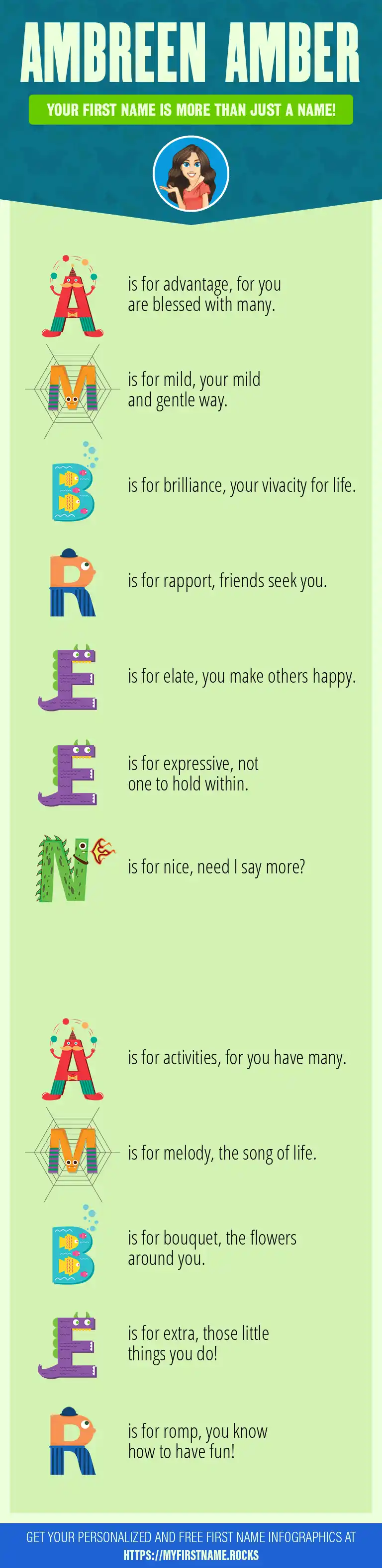 AMBREEN AMBER

YOUR FIRST NAME IS MORE THAN JUST A NAME!

A is for advantage, for you are blessed with many.

M is for mild, your mild and gentle way.

B is for brilliance, your vivacity for life.

R is for rapport, friends seek you.

E is for elate, you make others happy.

E is for expressive, not one to hold within.

N is for nice, need I say more?

A is for activities, for you have many.

M is for melody, the song of life.

B is for bouquet, the flowers around you.

E is for extra, those little things you do!

R is for romp, you know how to have fun!

GET YOUR PERSONALIZED AND FREE FIRST NAME INFOGRAPHICS AT HTTPS://MYFIRSTNAME.ROCKS