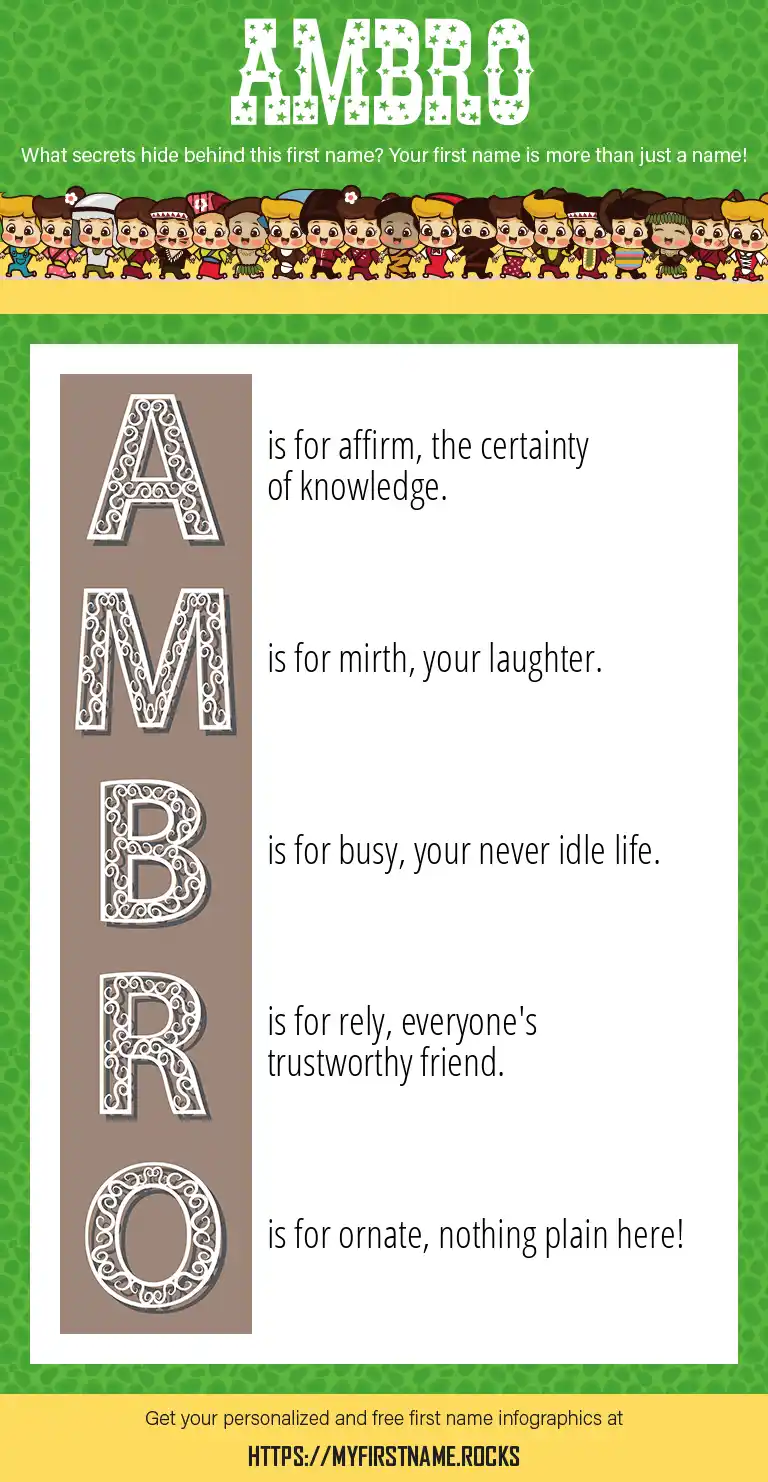 AMBRO

What secrets hide behind this first name? Your first name is more than just a name!

A is for affirm, the certainty of knowledge.

M is for mirth, your laughter.

B is for busy, your never idle life.

R is for rely, everyone's trustworthy friend.

O is for ornate, nothing plain here!

Get your personalized and free first name infographics at

HTTPS://MYFIRSTNAME.ROCKS