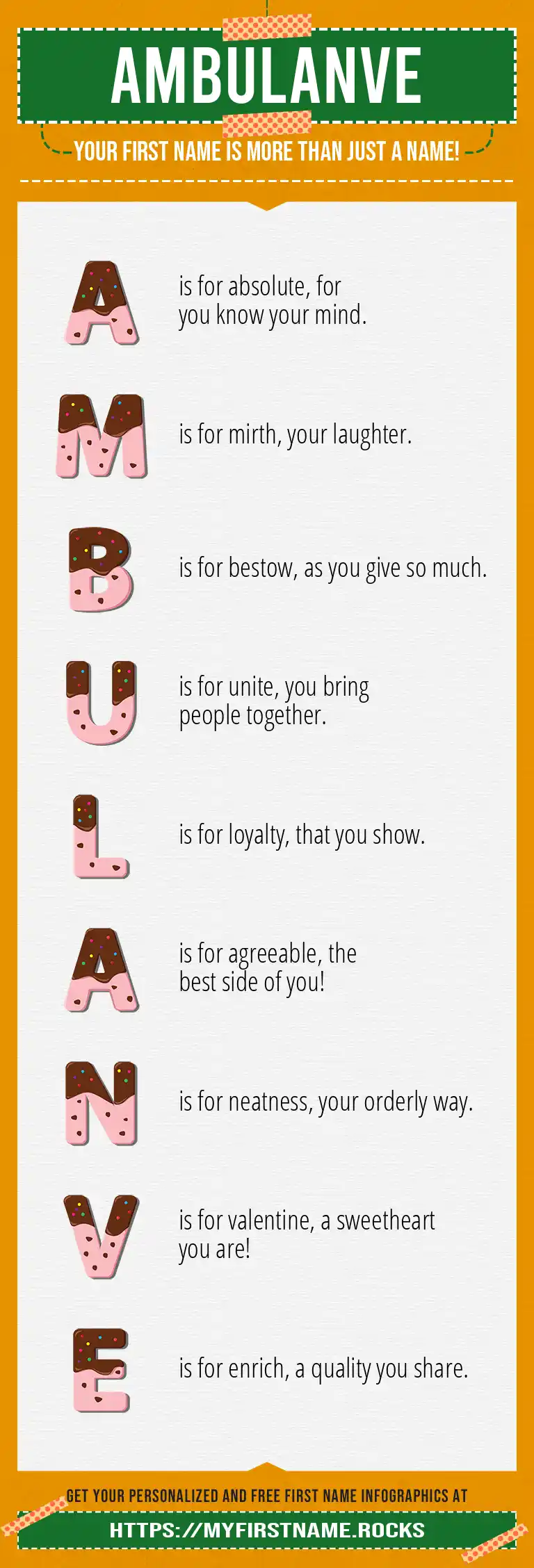 AMBULANVE

YOUR FIRST NAME IS MORE THAN JUST A NAME!

A is for absolute, for you know your mind.

M is for mirth, your laughter.

B is for bestow, as you give so much.

U is for unite, you bring people together.

L is for loyalty, that you show.

A is for agreeable, the best side of you!

N is for neatness, your orderly way.

V is for valentine, a sweetheart you are!

E is for enrich, a quality you share.

GET YOUR PERSONALIZED AND FREE FIRST NAME INFOGRAPHICS AT

HTTPS://MYFIRSTNAME.ROCKS