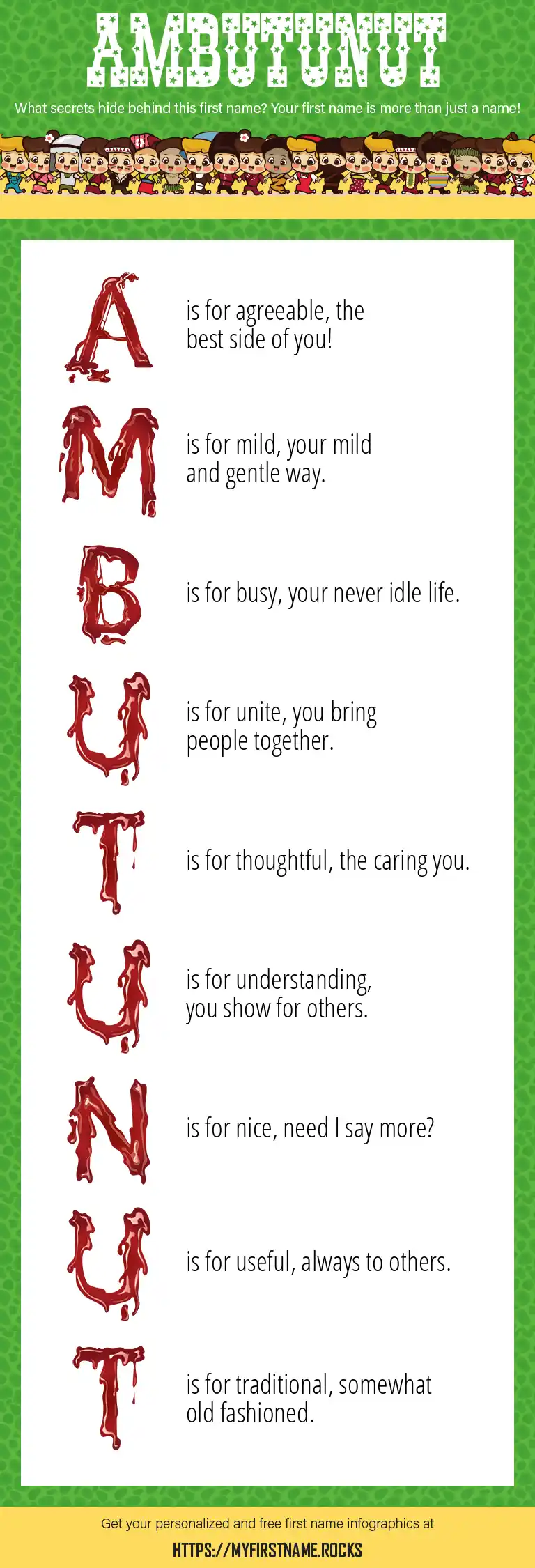 AMBUTUNUT

What secrets hide behind this first name? Your first name is more than just a name!

A is for agreeable, the best side of you!

M is for mild, your mild and gentle way.

B is for busy, your never idle life.

U is for unite, you bring people together.

T is for thoughtful, the caring you.

U is for understanding, you show for others.

N is for nice, need I say more?

U is for useful, always to others.

T is for traditional, somewhat old fashioned.

Get your personalized and free first name infographics at

HTTPS://MYFIRSTNAME.ROCKS