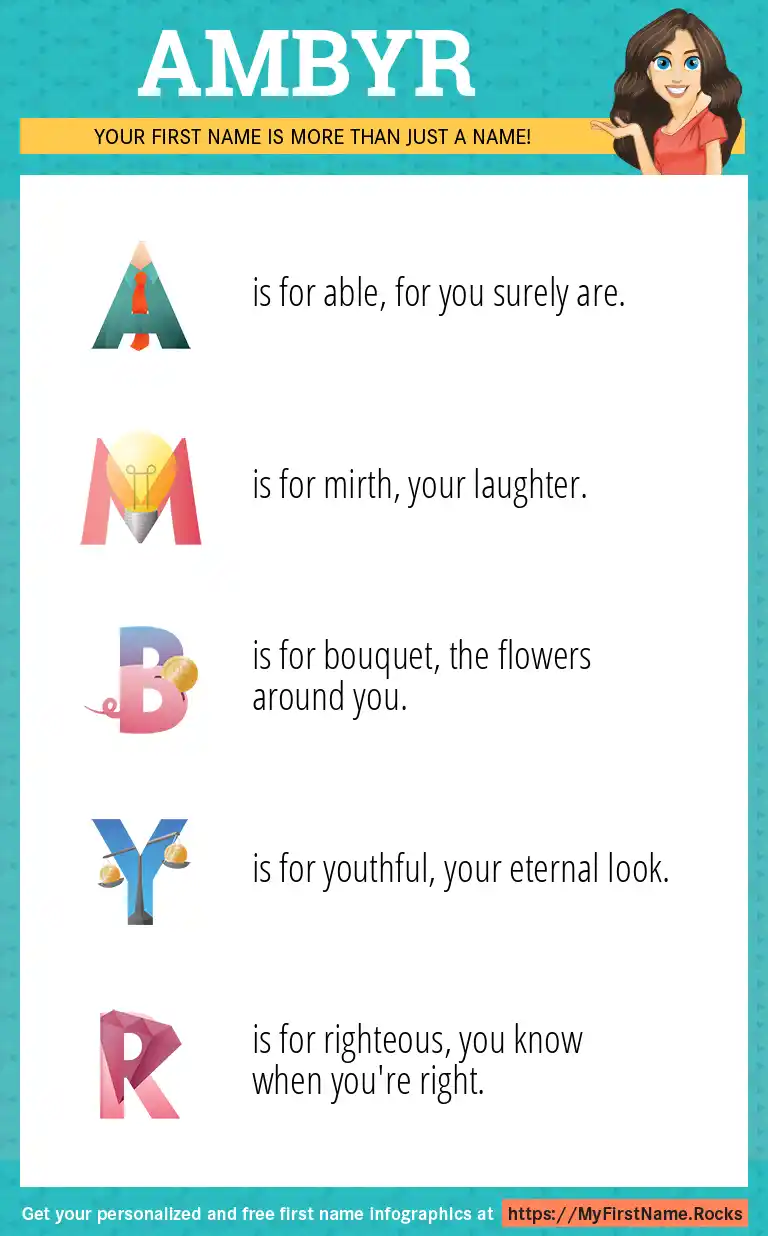 AMBYR

YOUR FIRST NAME IS MORE THAN JUST A NAME!

A is for able, for you surely are.

M is for mirth, your laughter.

B is for bouquet, the flowers around you.

Y is for youthful, your eternal look.

R is for righteous, you know when you're right.

Get your personalized and free first name infographics at https://MyFirstName.Rocks