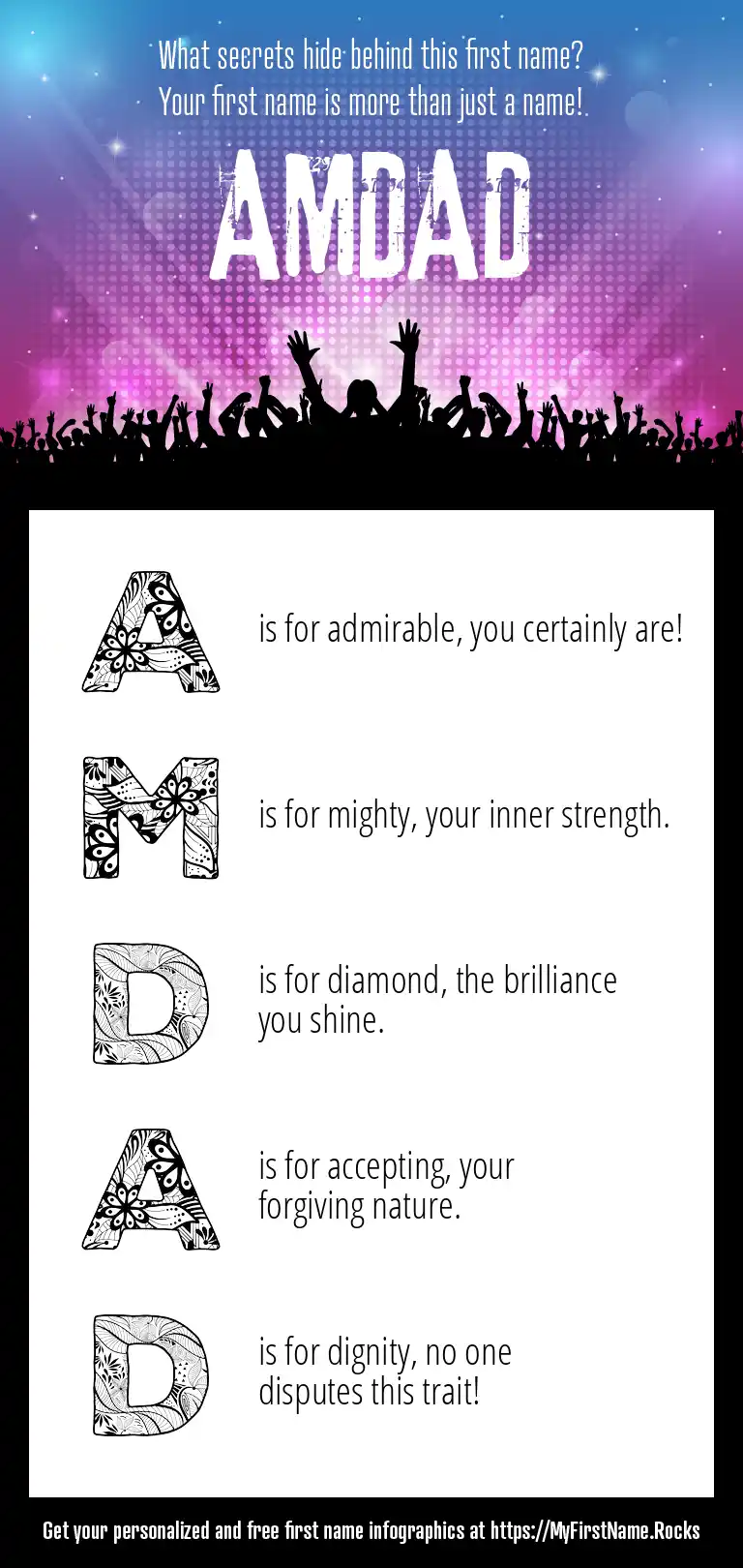 What secrets hide behind this first name?
Your first name is more than just a name!

AMDAD

A is for admirable, you certainly are!

M is for mighty, your inner strength.

D is for diamond, the brilliance you shine.

A is for accepting, your forgiving nature.

D is for dignity, no one disputes this trait!

Get your personalized and free first name infographics at https://MyFirstName.Rocks