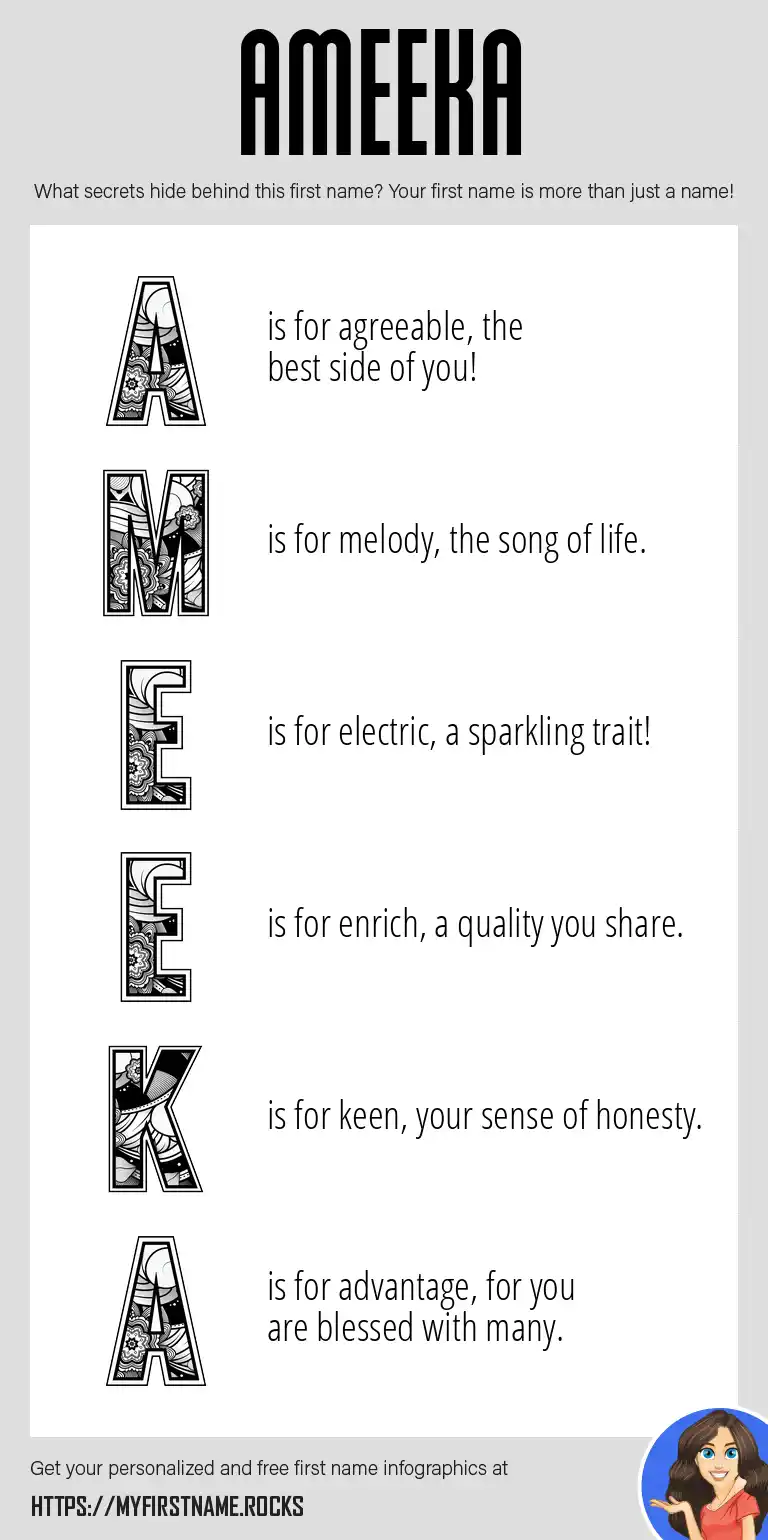 AMEEKA

What secrets hide behind this first name? Your first name is more than just a name!

A is for agreeable, the best side of you!

M is for melody, the song of life.

E is for electric, a sparkling trait!

E is for enrich, a quality you share.

K is for keen, your sense of honesty.

A is for advantage, for you are blessed with many.

Get your personalized and free first name infographics at

HTTPS://MYFIRSTNAME.ROCKS