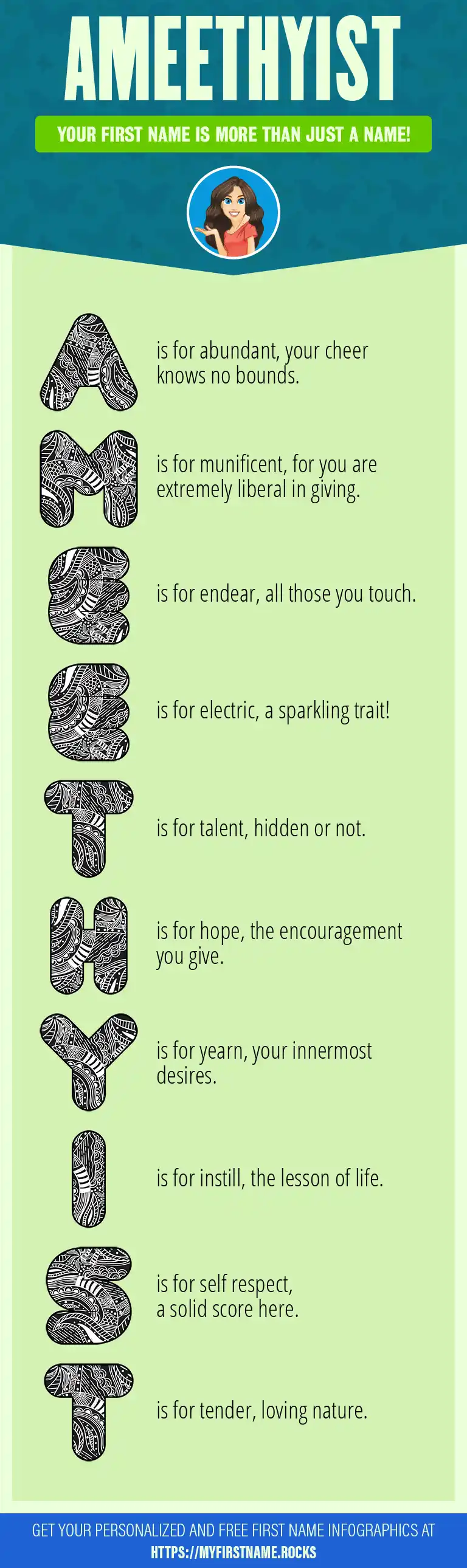 AMEETHYIST

YOUR FIRST NAME IS MORE THAN JUST A NAME!

A is for abundant, your cheer knows no bounds.

M is for munificent, for you are extremely liberal in giving.

E is for endear, all those you touch.

E is for electric, a sparkling trait!

T is for talent, hidden or not.

H is for hope, the encouragement you give.

Y is for yearn, your innermost desires.

I is for instill, the lesson of life.

S is for self respect, a solid score here.

T is for tender, loving nature.

GET YOUR PERSONALIZED AND FREE FIRST NAME INFOGRAPHICS AT HTTPS://MYFIRSTNAME.ROCKS