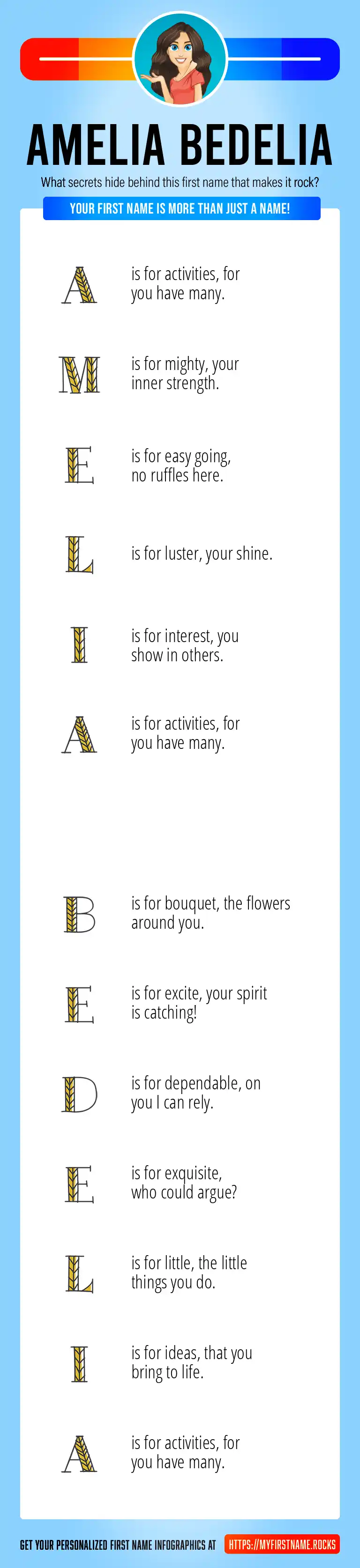 AMELIA BEDELIA

What secrets hide behind this first name that makes it rock?

YOUR FIRST NAME IS MORE THAN JUST A NAME!

A is for activities, for you have many.

M is for mighty, your inner strength.

E is for easy going, no ruffles here.

L is for luster, your shine.

I is for interest, you show in others.

A is for activities, for you have many.

B is for bouquet, the flowers around you.

E is for excite, your spirit is catching!

D is for dependable, on you I can rely.

E is for exquisite, who could argue?

L is for little, the little things you do.

I is for ideas, that you bring to life.

A is for activities, for you have many.

GET YOUR PERSONALIZED FIRST NAME INFOGRAPHICS AT HTTPS://MYFIRSTNAME.ROCKS