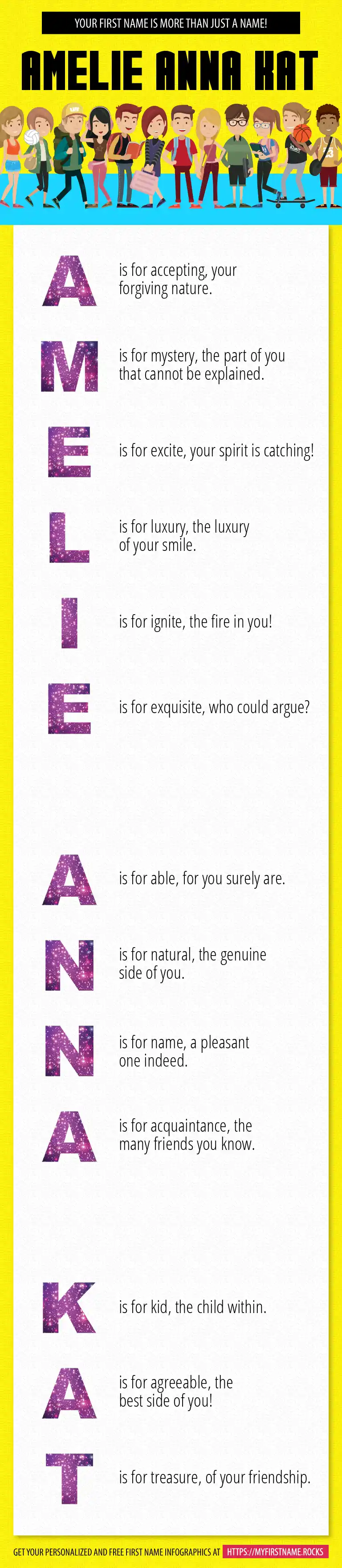 YOUR FIRST NAME IS MORE THAN JUST A NAME!

AMELIE ANNA KAT

A is for accepting, your forgiving nature.

M is for mystery, the part of you that cannot be explained.

E is for excite, your spirit is catching!

L is for luxury, the luxury of your smile.

I is for ignite, the fire in you!

E is for exquisite, who could argue?

A is for able, for you surely are.

N is for natural, the genuine side of you.

N is for name, a pleasant one indeed.

A is for acquaintance, the many friends you know.

K is for kid, the child within.

A is for agreeable, the best side of you!

T is for treasure, of your friendship.

GET YOUR PERSONALIZED AND FREE FIRST NAME INFOGRAPHICS AT HTTPS://MYFIRSTNAME.ROCKS