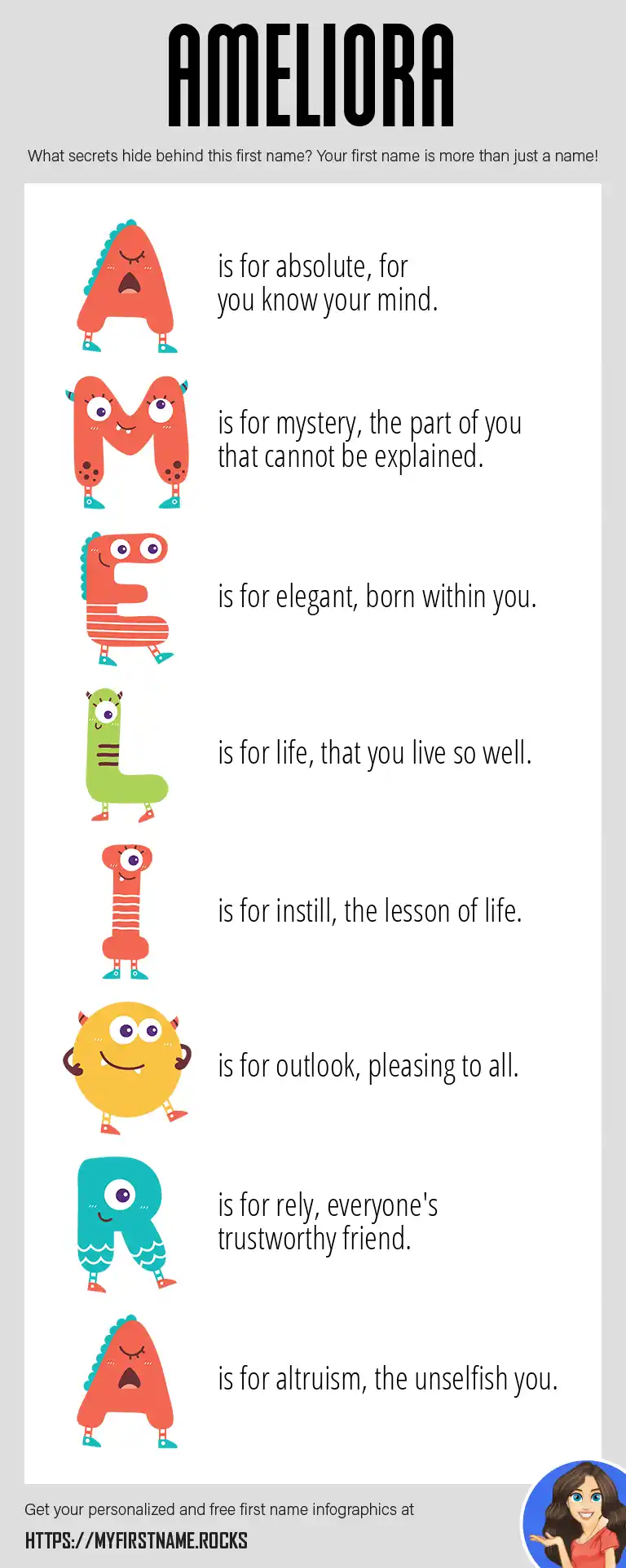 AMELIORA

What secrets hide behind this first name? Your first name is more than just a name!

A is for absolute, for you know your mind.

M is for mystery, the part of you that cannot be explained.

E is for elegant, born within you.

L is for life, that you live so well.

I is for instill, the lesson of life.

O is for outlook, pleasing to all.

R is for rely, everyone's trustworthy friend.

A is for altruism, the unselfish you.

Get your personalized and free first name infographics at

HTTPS://MYFIRSTNAME.ROCKS