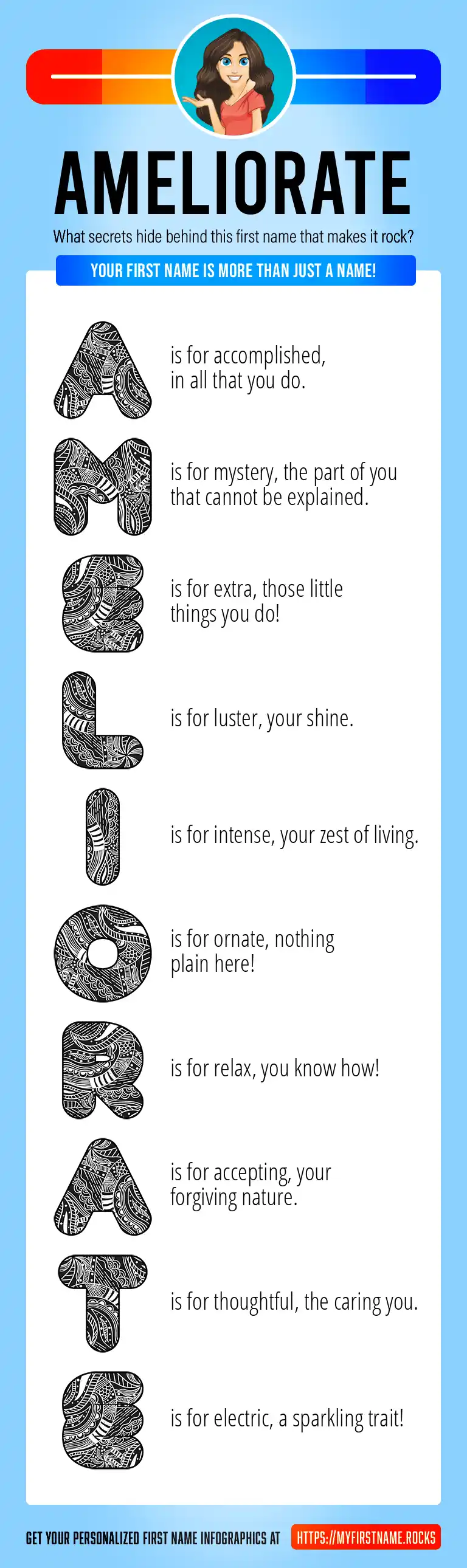 AMELIORATE

What secrets hide behind this first name that makes it rock?

YOUR FIRST NAME IS MORE THAN JUST A NAME!

A is for accomplished, in all that you do.

M is for mystery, the part of you that cannot be explained.

E is for extra, those little things you do!

L is for luster, your shine.

I is for intense, your zest of living.

O is for ornate, nothing plain here!

R is for relax, you know how!

A is for accepting, your forgiving nature.

T is for thoughtful, the caring you.

E is for electric, a sparkling trait!

GET YOUR PERSONALIZED FIRST NAME INFOGRAPHICS AT HTTPS://MYFIRSTNAME.ROCKS