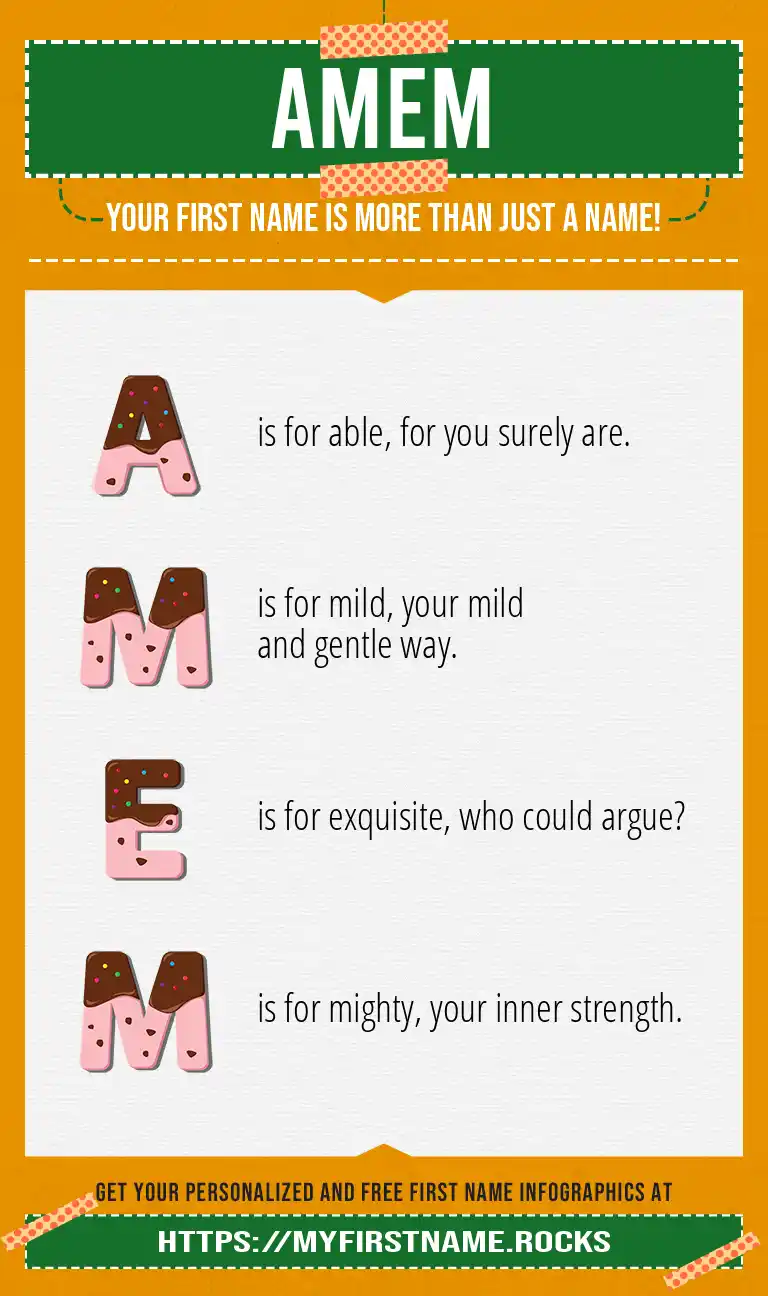 AMEM

YOUR FIRST NAME IS MORE THAN JUST A NAME!

A is for able, for you surely are.

M is for mild, your mild and gentle way.

E is for exquisite, who could argue?

M is for mighty, your inner strength.

GET YOUR PERSONALIZED AND FREE FIRST NAME INFOGRAPHICS AT

HTTPS://MYFIRSTNAME.ROCKS