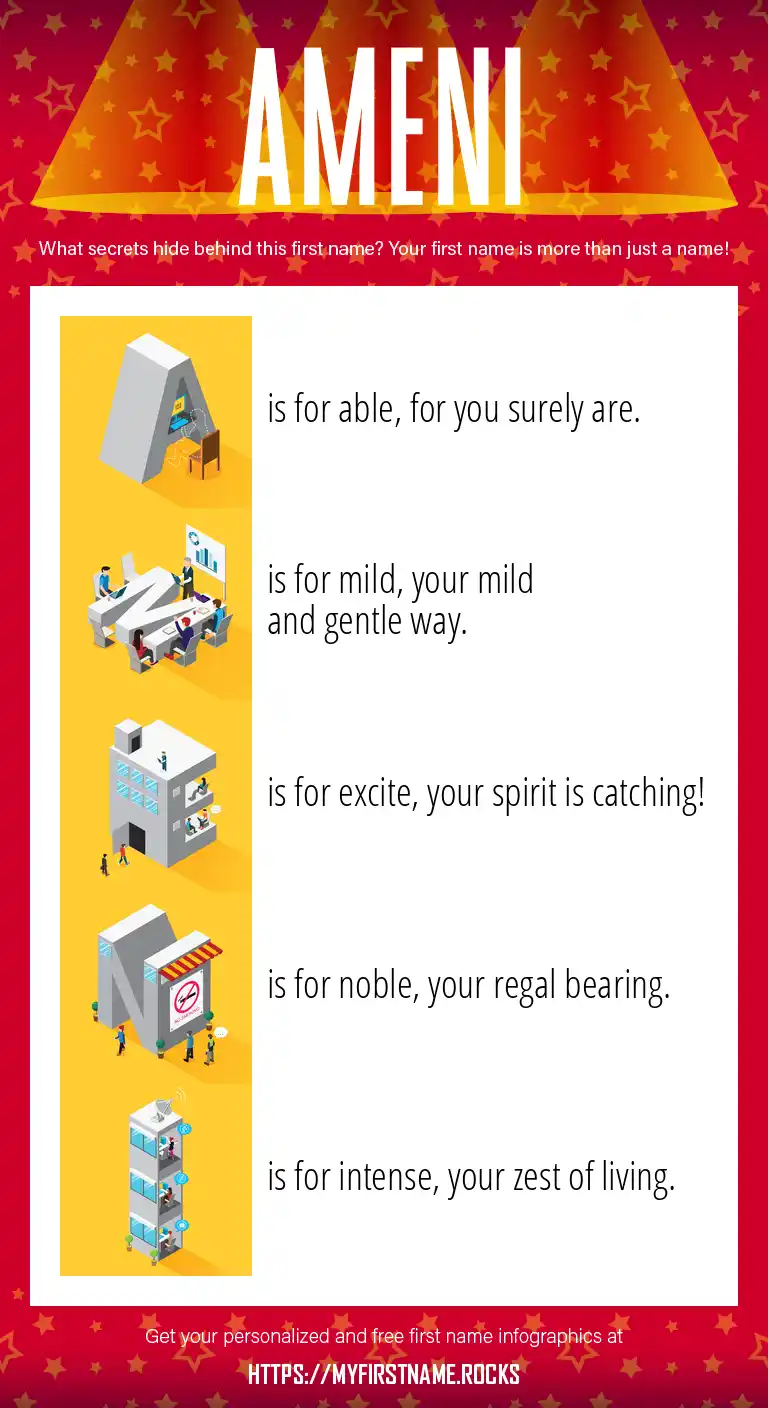 AMENI

What secrets hide behind this first name? Your first name is more than just a name!

A is for able, for you surely are.

M is for mild, your mild and gentle way.

E is for excite, your spirit is catching!

N is for noble, your regal bearing.

I is for intense, your zest of living.

Get your personalized and free first name infographics at

HTTPS://MYFIRSTNAME.ROCKS