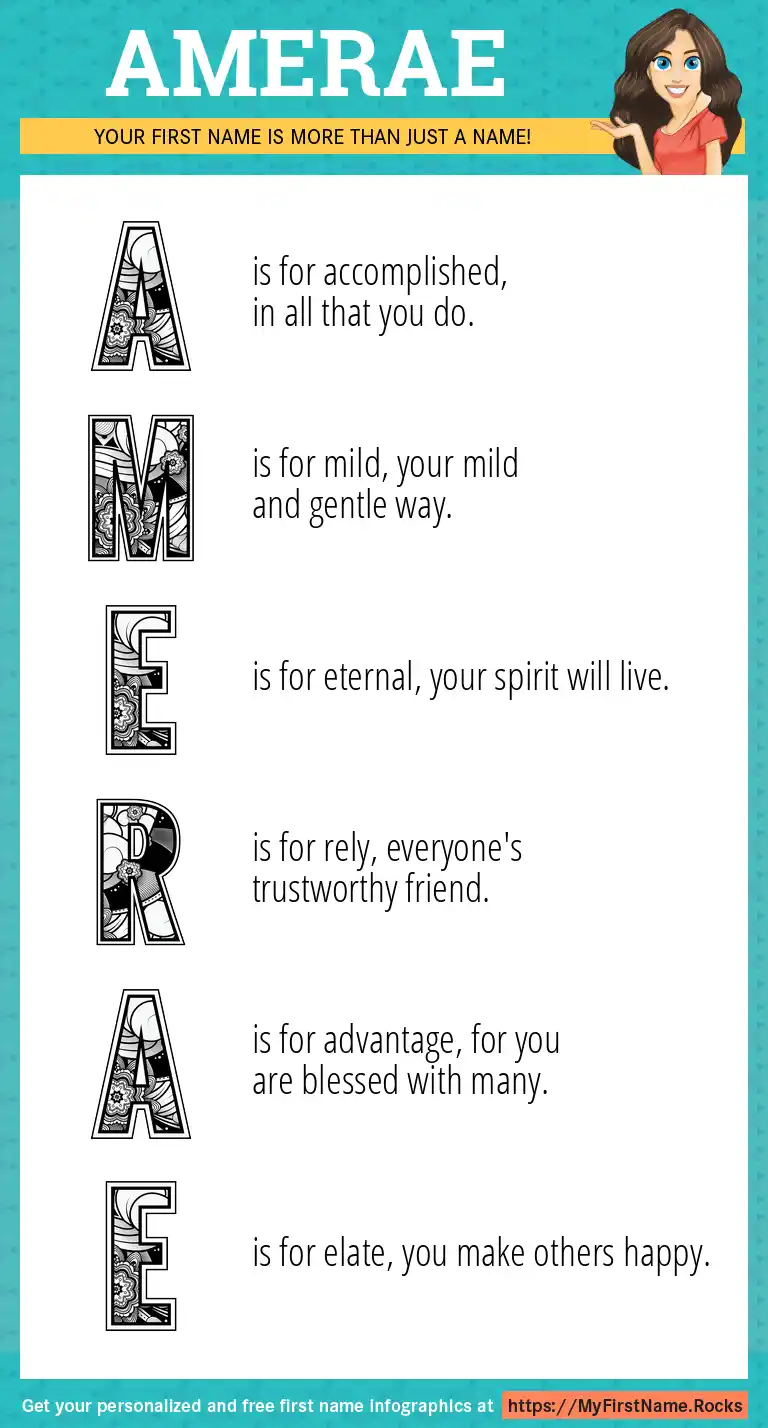 AMERAE

YOUR FIRST NAME IS MORE THAN JUST A NAME!

A is for accomplished, in all that you do.

M is for mild, your mild and gentle way.

E is for eternal, your spirit will live.

R is for rely, everyone's trustworthy friend.

A is for advantage, for you are blessed with many.

E is for elate, you make others happy.

Get your personalized and free first name infographics at https://MyFirstName.Rocks