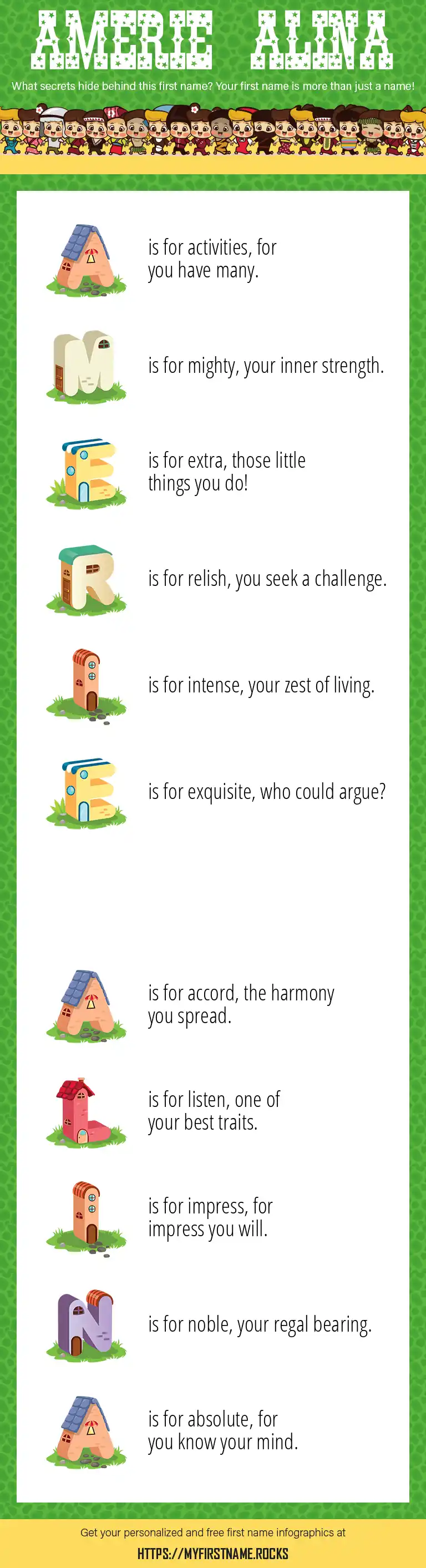 AMERIE ALINA

What secrets hide behind this first name? Your first name is more than just a name!

A is for activities, for you have many.

M is for mighty, your inner strength.

E is for extra, those little things you do!

R is for relish, you seek a challenge.

I is for intense, your zest of living.

E is for exquisite, who could argue?

A is for accord, the harmony you spread.

L is for listen, one of your best traits.

I is for impress, for impress you will.

N is for noble, your regal bearing.

A is for absolute, for you know your mind.

Get your personalized and free first name infographics at

HTTPS://MYFIRSTNAME.ROCKS