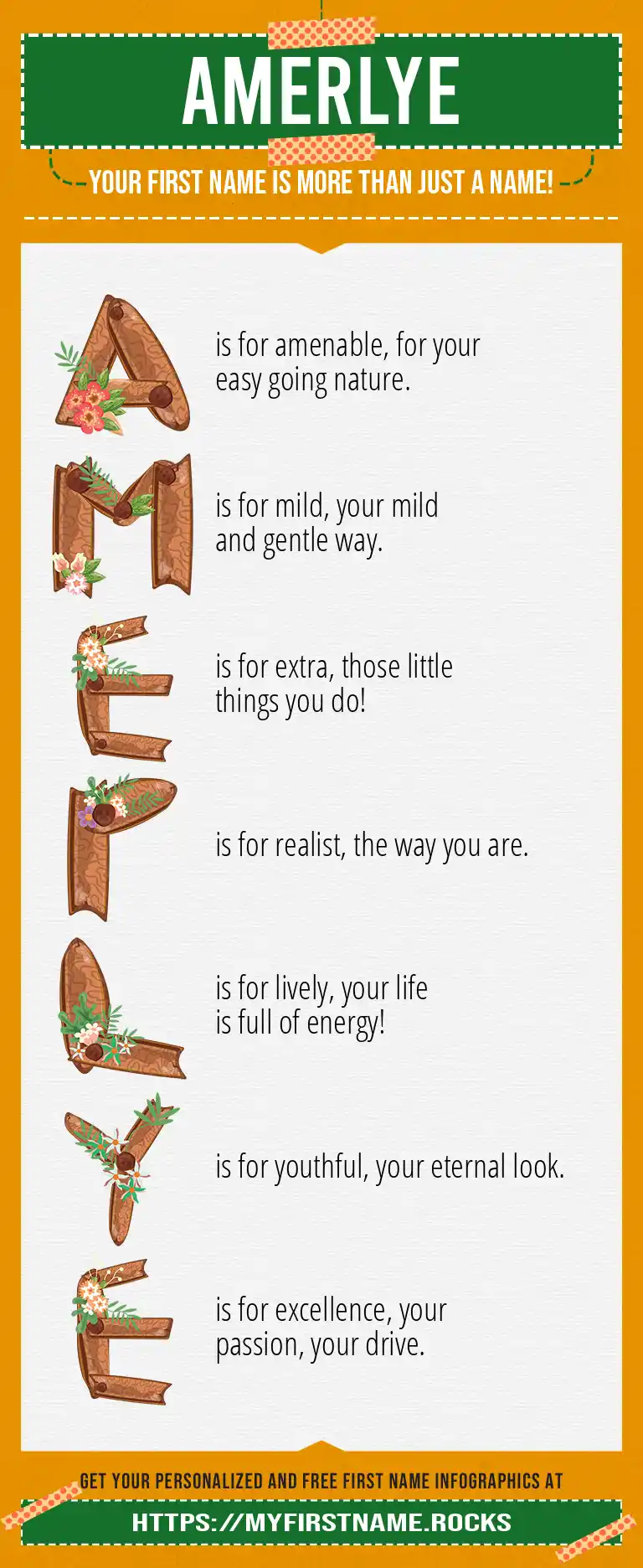 AMERLYE

YOUR FIRST NAME IS MORE THAN JUST A NAME!

A is for amenable, for your easy going nature.

M is for mild, your mild and gentle way.

E is for extra, those little things you do!

R is for realist, the way you are.

L is for lively, your life is full of energy!

Y is for youthful, your eternal look.

E is for excellence, your passion, your drive.

GET YOUR PERSONALIZED AND FREE FIRST NAME INFOGRAPHICS AT

HTTPS://MYFIRSTNAME.ROCKS