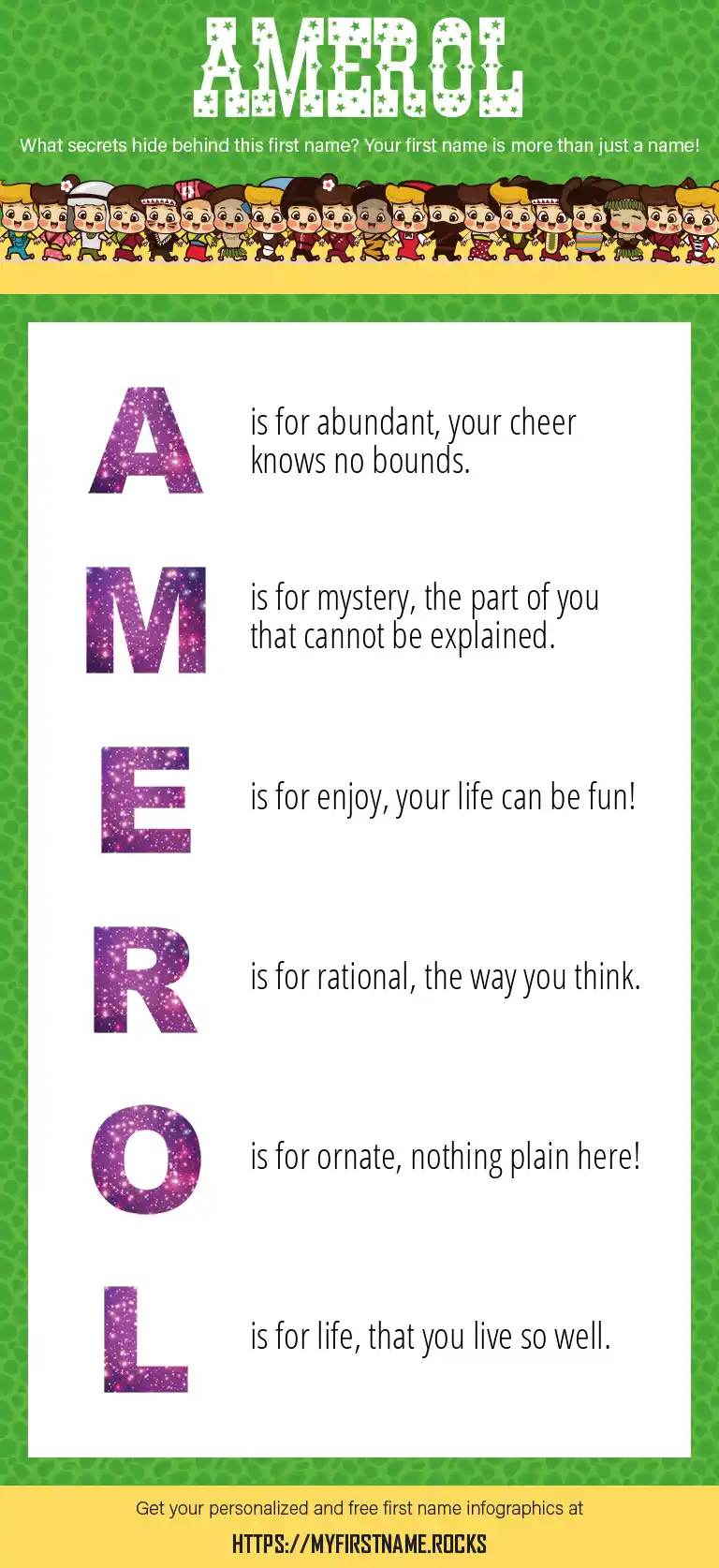 AMEROL

What secrets hide behind this first name? Your first name is more than just a name!

A is for abundant, your cheer knows no bounds.

M is for mystery, the part of you that cannot be explained.

E is for enjoy, your life can be fun!

R is for rational, the way you think.

O is for ornate, nothing plain here!

L is for life, that you live so well.

Get your personalized and free first name infographics at

HTTPS://MYFIRSTNAME.ROCKS