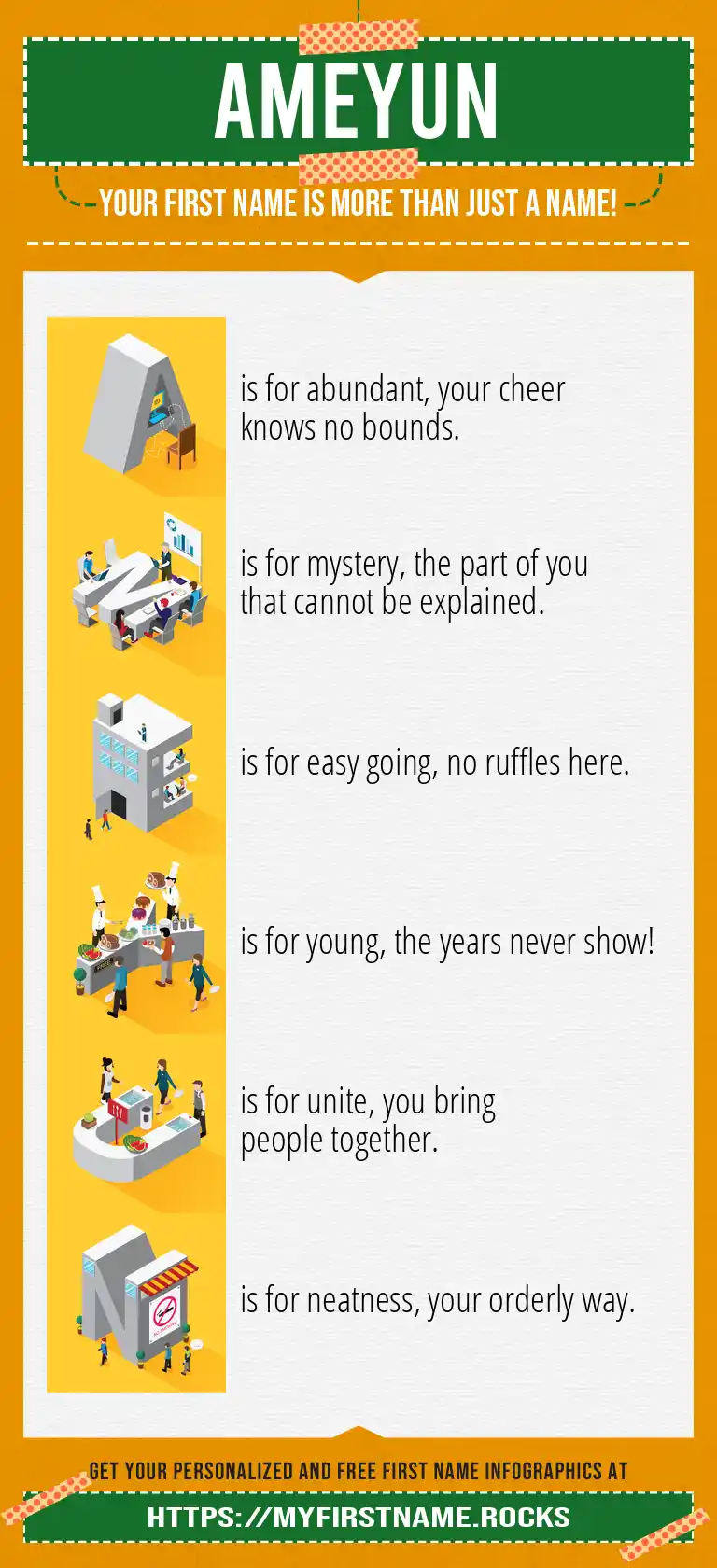 AMEYUN

YOUR FIRST NAME IS MORE THAN JUST A NAME!

A is for abundant, your cheer knows no bounds.

M is for mystery, the part of you that cannot be explained.

E is for easy going, no ruffles here.

Y is for young, the years never show!

U is for unite, you bring people together.

N is for neatness, your orderly way.

GET YOUR PERSONALIZED AND FREE FIRST NAME INFOGRAPHICS AT

HTTPS://MYFIRSTNAME.ROCKS