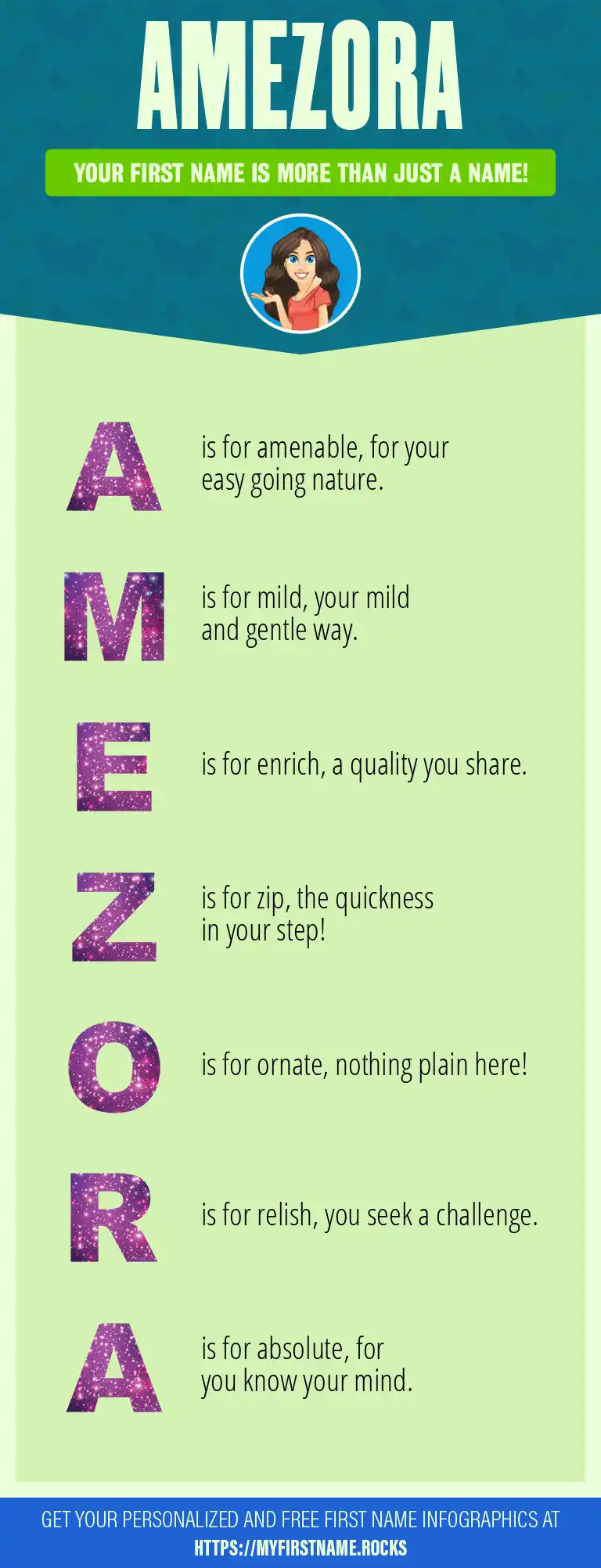 AMEZORA

YOUR FIRST NAME IS MORE THAN JUST A NAME!

A is for amenable, for your easy going nature.

M is for mild, your mild and gentle way.

E is for enrich, a quality you share.

Z is for zip, the quickness in your step!

O is for ornate, nothing plain here!

R is for relish, you seek a challenge.

A is for absolute, for you know your mind.

GET YOUR PERSONALIZED AND FREE FIRST NAME INFOGRAPHICS AT HTTPS://MYFIRSTNAME.ROCKS