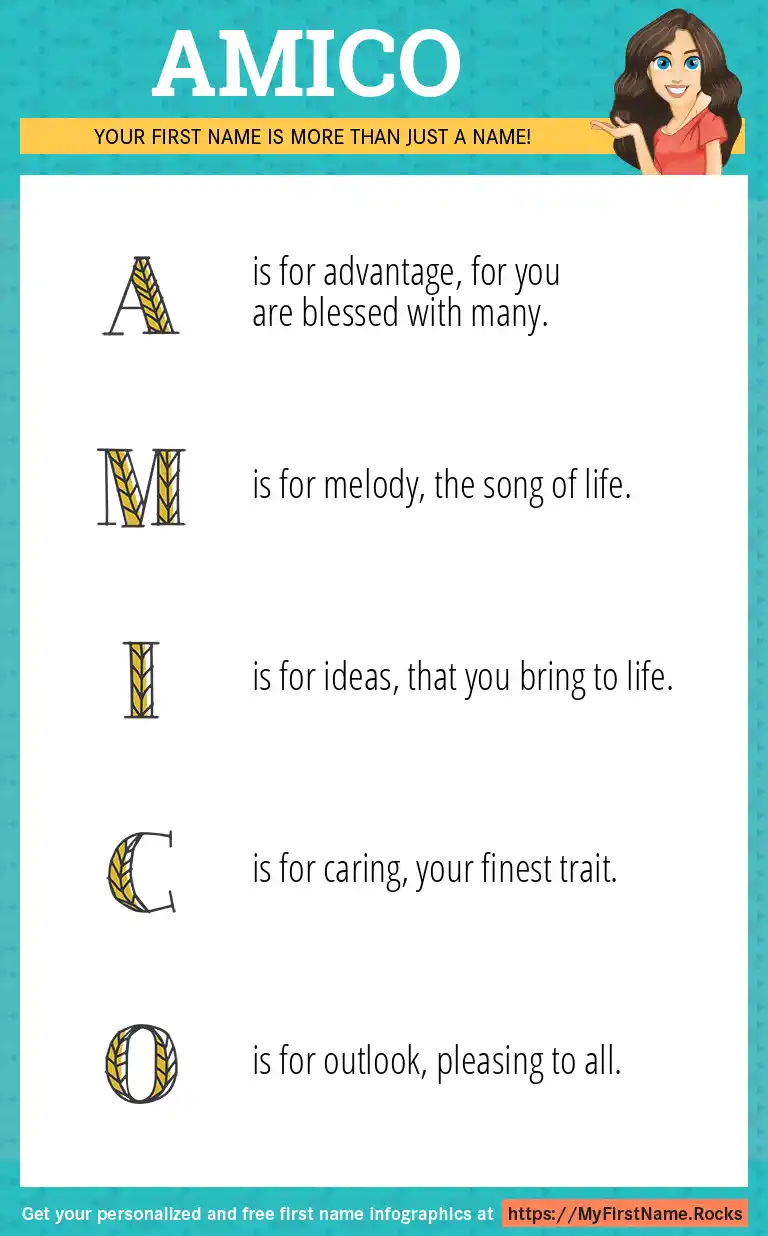 AMICO

YOUR FIRST NAME IS MORE THAN JUST A NAME!

A is for advantage, for you are blessed with many.

M is for melody, the song of life.

I is for ideas, that you bring to life.

C is for caring, your finest trait.

O is for outlook, pleasing to all.

Get your personalized and free first name infographics at https://MyFirstName.Rocks