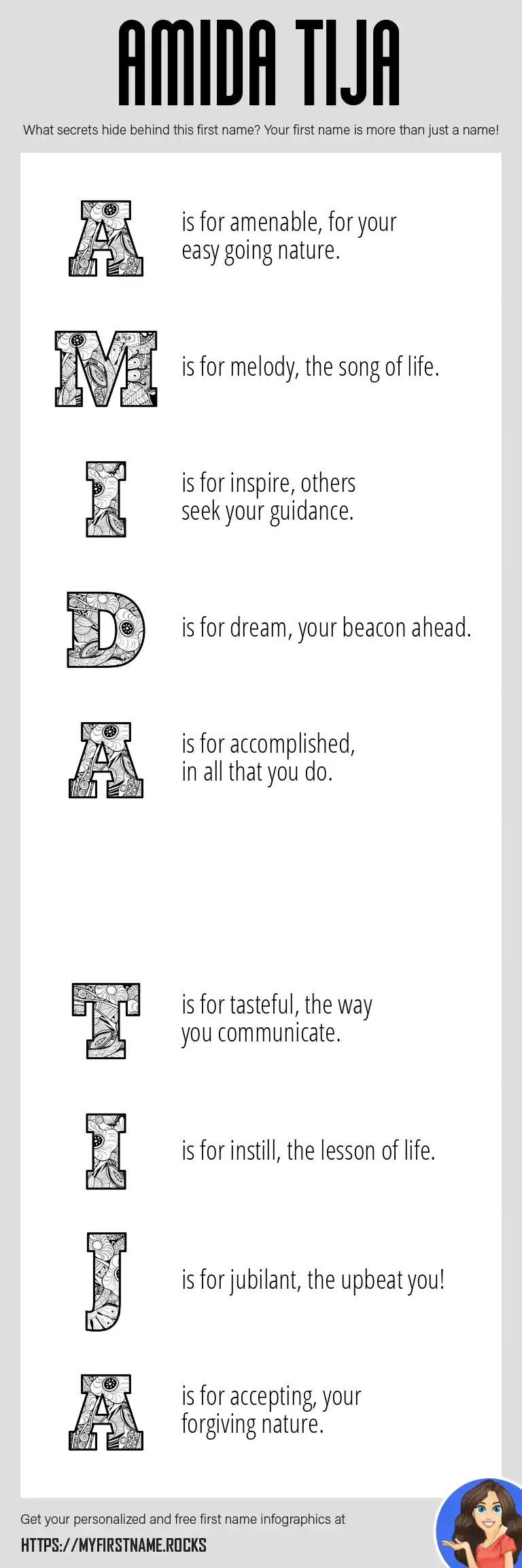 AMIDA TIJA

What secrets hide behind this first name? Your first name is more than just a name!

A is for amenable, for your easy going nature.

M is for melody, the song of life.

I is for inspire, others seek your guidance.

D is for dream, your beacon ahead.

A is for accomplished, in all that you do.

T is for tasteful, the way you communicate.

I is for instill, the lesson of life.

J is for jubilant, the upbeat you!

A is for accepting, your forgiving nature.

Get your personalized and free first name infographics at

HTTPS://MYFIRSTNAME.ROCKS