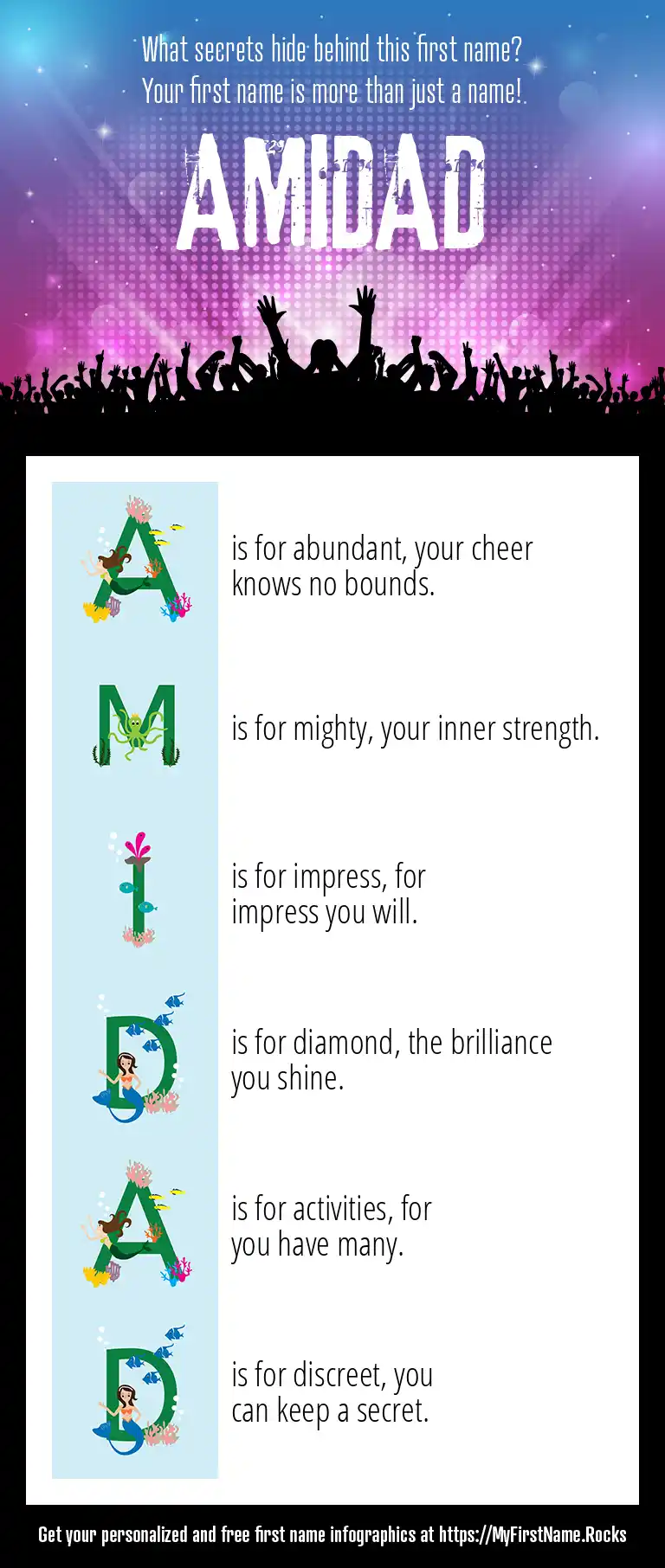 What secrets hide behind this first name?
Your first name is more than just a name!

AMIDAD

A is for abundant, your cheer knows no bounds.

M is for mighty, your inner strength.

I is for impress, for impress you will.

D is for diamond, the brilliance you shine.

A is for activities, for you have many.

D is for discreet, you can keep a secret.

Get your personalized and free first name infographics at https://MyFirstName.Rocks