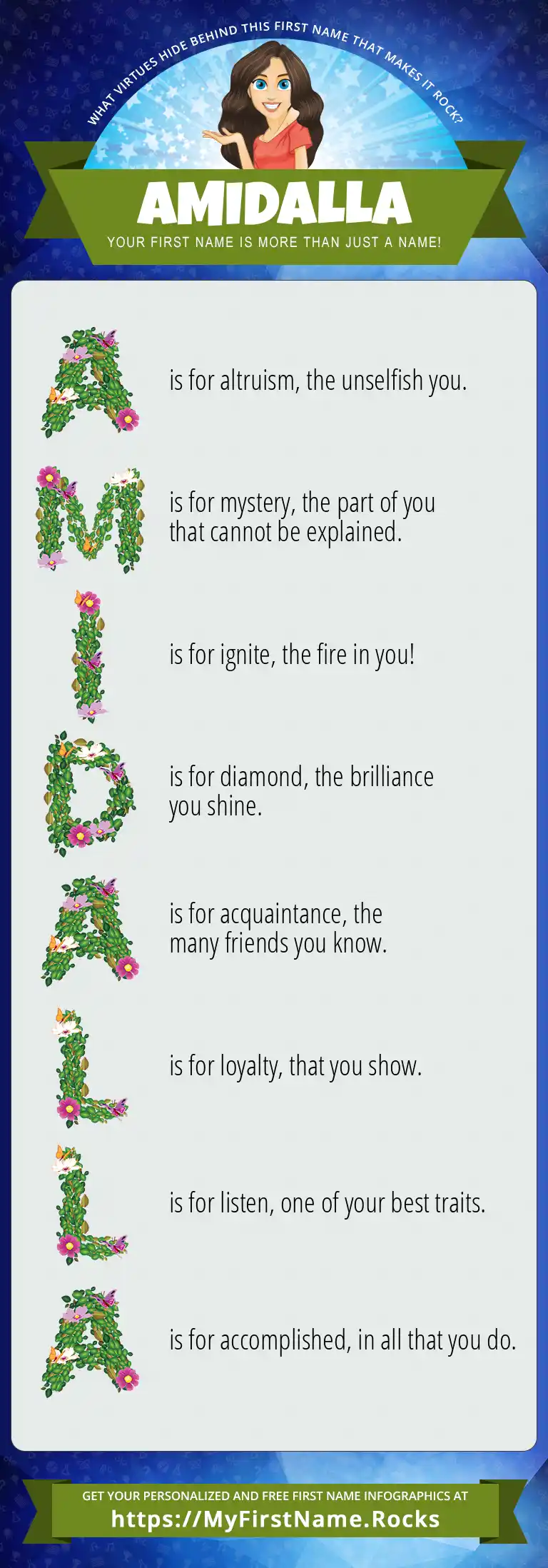 WHAT VIRTUES HIDE BEHIND THIS FIRST NAME THAT MAKES IT ROCK?

AMIDALLA

YOUR FIRST NAME IS MORE THAN JUST A NAME!

A is for altruism, the unselfish you.

M is for mystery, the part of you that cannot be explained.

I is for ignite, the fire in you!

D is for diamond, the brilliance you shine.

A is for acquaintance, the many friends you know.

L is for loyalty, that you show.

L is for listen, one of your best traits.

A is for accomplished, in all that you do.

GET YOUR PERSONALIZED AND FREE FIRST NAME INFOGRAPHICS AT
https://MyFirstName.Rocks