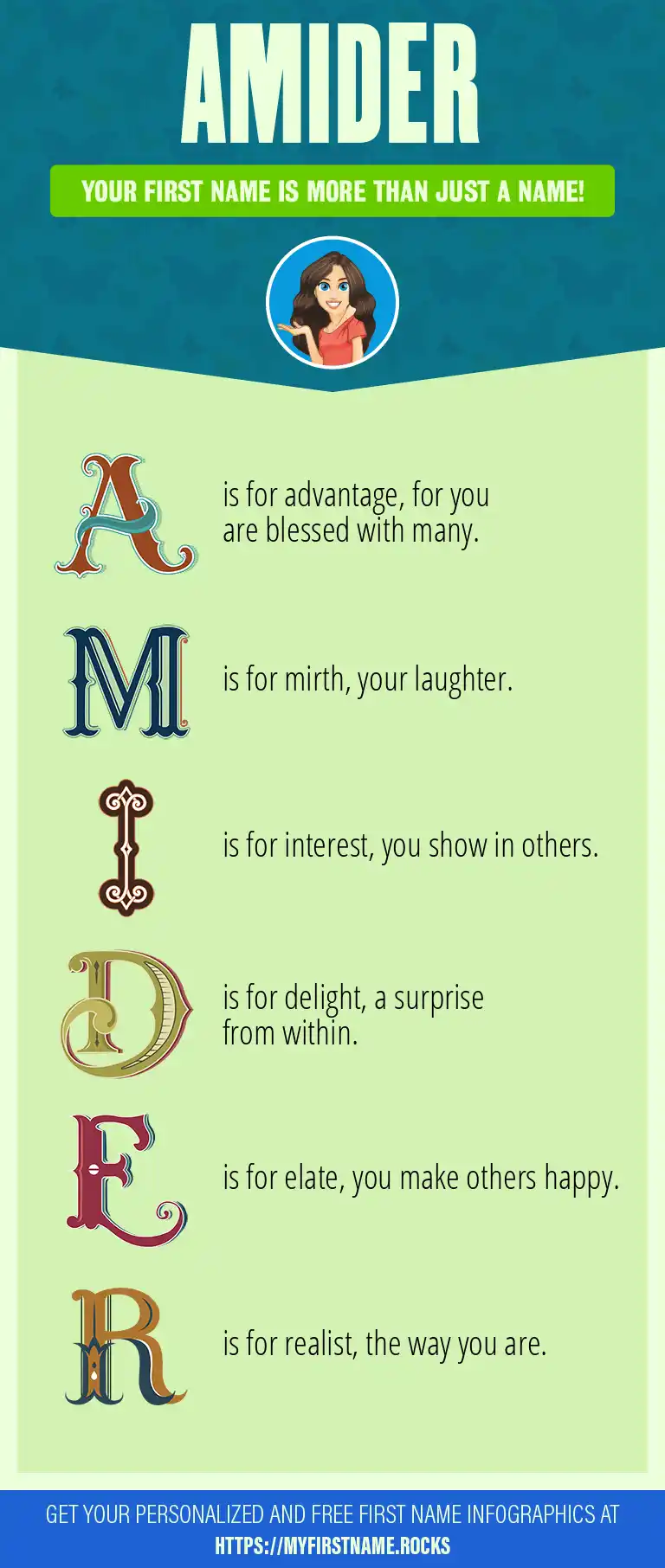 AMIDER

YOUR FIRST NAME IS MORE THAN JUST A NAME!

A is for advantage, for you are blessed with many.

M is for mirth, your laughter.

I is for interest, you show in others.

D is for delight, a surprise from within.

E is for elate, you make others happy.

R is for realist, the way you are.

GET YOUR PERSONALIZED AND FREE FIRST NAME INFOGRAPHICS AT HTTPS://MYFIRSTNAME.ROCKS