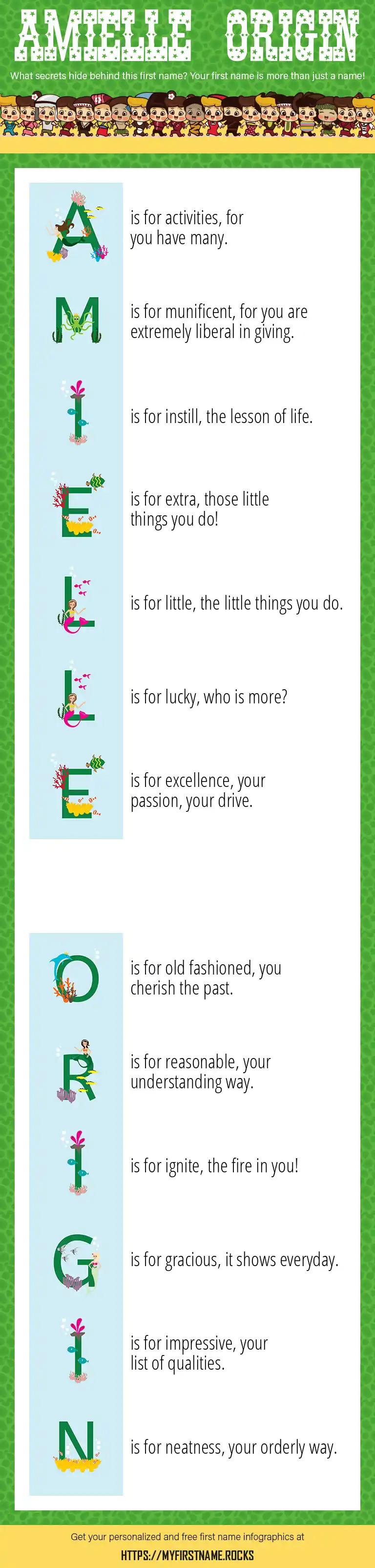 AMIELLE ORIGIN

What secrets hide behind this first name? Your first name is more than just a name!

A is for activities, for you have many.

M is for munificent, for you are extremely liberal in giving.

I is for instill, the lesson of life.

E is for extra, those little things you do!

L is for little, the little things you do.

L is for lucky, who is more?

E is for excellence, your passion, your drive.

O is for old fashioned, you cherish the past.

R is for reasonable, your understanding way.

I is for ignite, the fire in you!

G is for gracious, it shows everyday.

I is for impressive, your list of qualities.

N is for neatness, your orderly way.

Get your personalized and free first name infographics at

HTTPS://MYFIRSTNAME.ROCKS