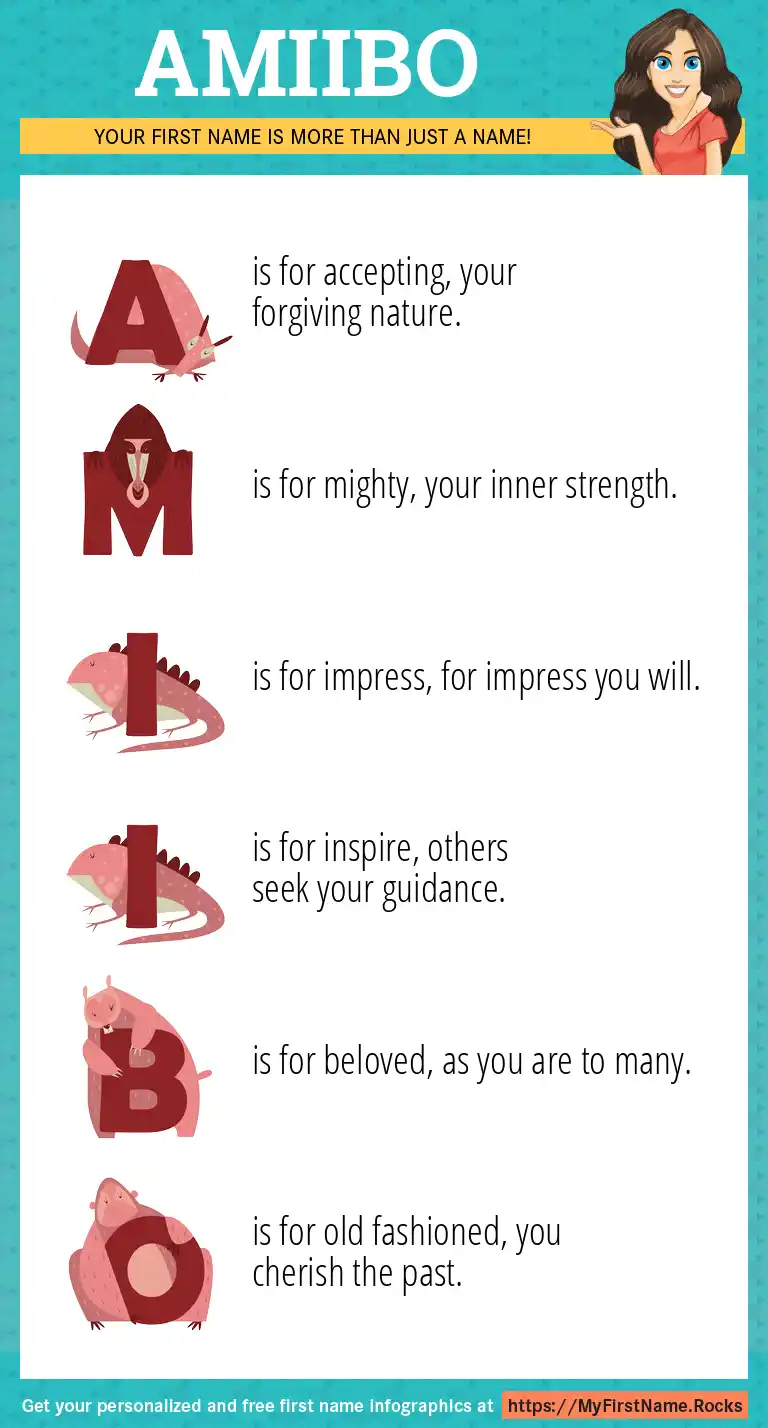 AMIIBO

YOUR FIRST NAME IS MORE THAN JUST A NAME!

A is for accepting, your forgiving nature.

M is for mighty, your inner strength.

I is for impress, for impress you will.

I is for inspire, others seek your guidance.

B is for beloved, as you are to many.

O is for old fashioned, you cherish the past.

Get your personalized and free first name infographics at https://MyFirstName.Rocks