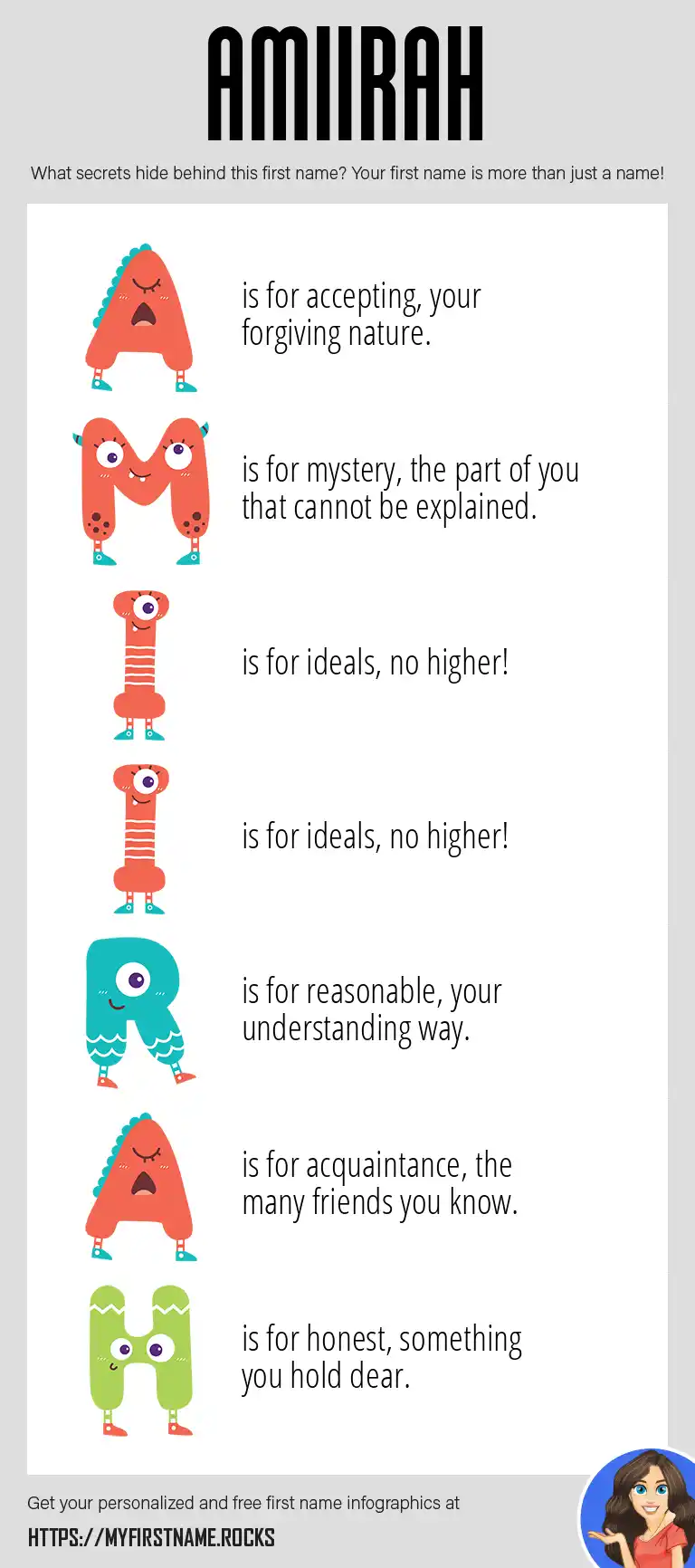 AMIIRAH

What secrets hide behind this first name? Your first name is more than just a name!

A is for accepting, your forgiving nature.

M is for mystery, the part of you that cannot be explained.

I is for ideals, no higher!

I is for ideals, no higher!

R is for reasonable, your understanding way.

A is for acquaintance, the many friends you know.

H is for honest, something you hold dear.

Get your personalized and free first name infographics at

HTTPS://MYFIRSTNAME.ROCKS