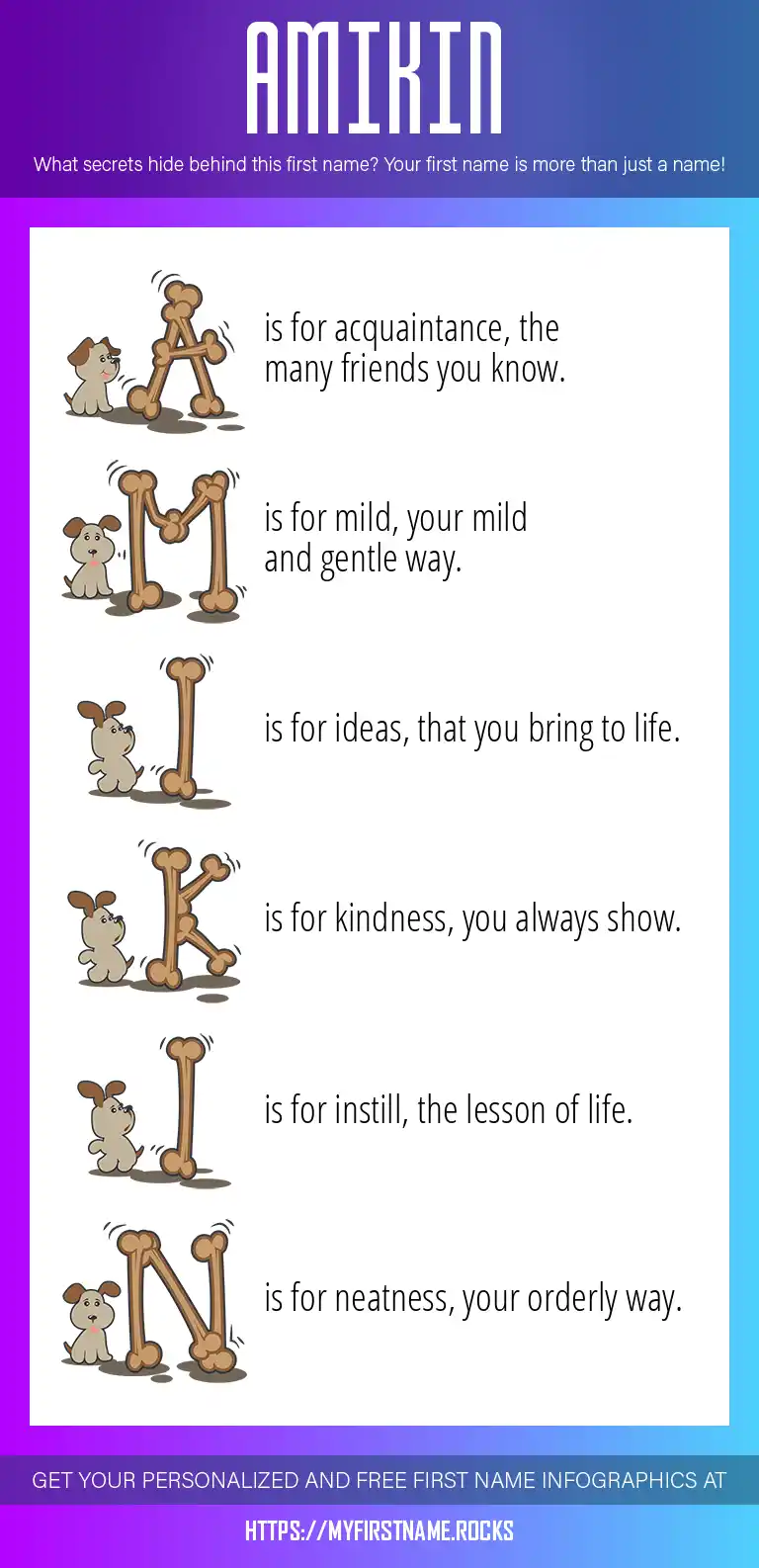 AMIKIN

What secrets hide behind this first name? Your first name is more than just a name!

A is for acquaintance, the many friends you know.

M is for mild, your mild and gentle way.

I is for ideas, that you bring to life.

K is for kindness, you always show.

I is for instill, the lesson of life.

N is for neatness, your orderly way.

GET YOUR PERSONALIZED AND FREE FIRST NAME INFOGRAPHICS AT

HTTPS://MYFIRSTNAME.ROCKS