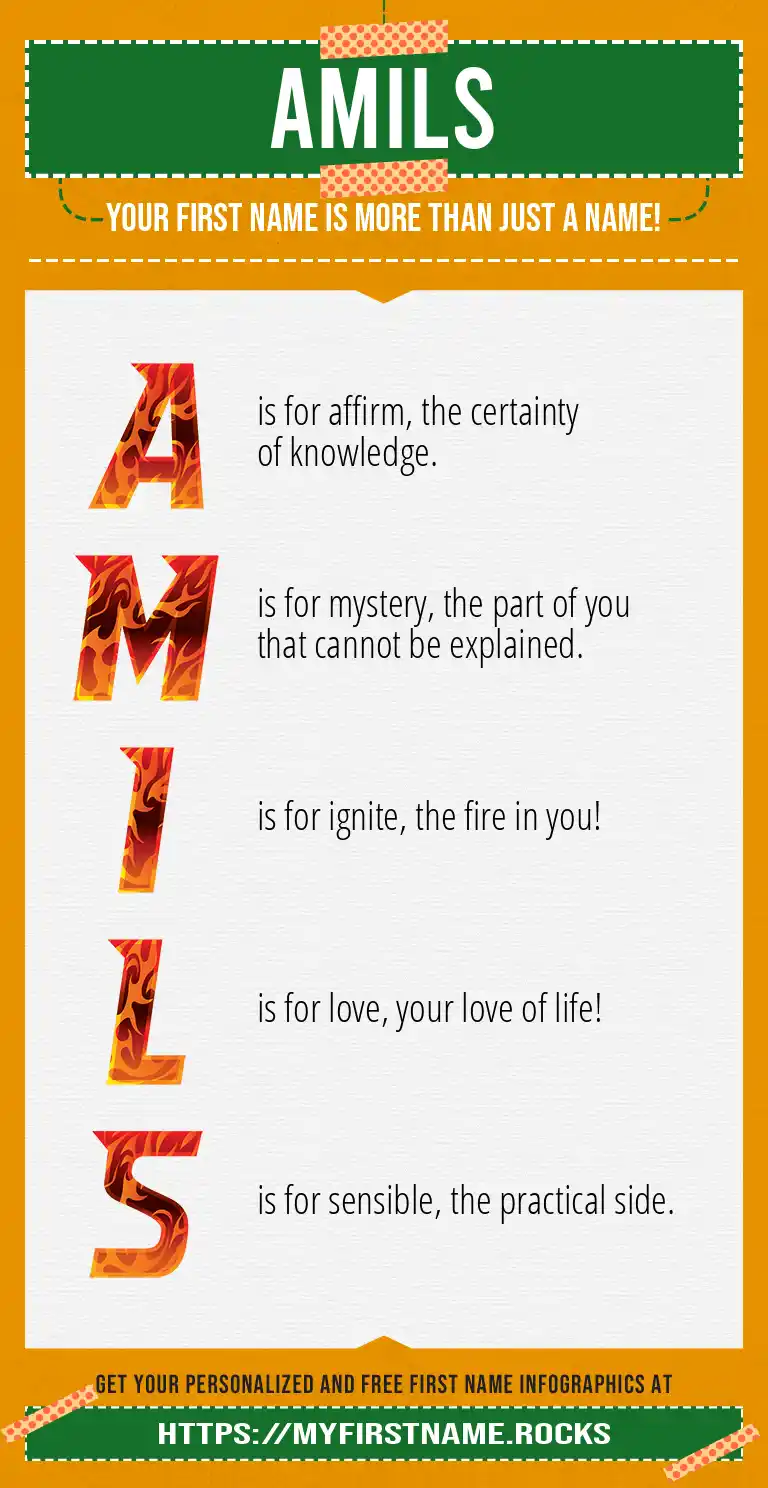 AMILS

YOUR FIRST NAME IS MORE THAN JUST A NAME!

A is for affirm, the certainty of knowledge.

M is for mystery, the part of you that cannot be explained.

I is for ignite, the fire in you!

L is for love, your love of life!

S is for sensible, the practical side.

GET YOUR PERSONALIZED AND FREE FIRST NAME INFOGRAPHICS AT

HTTPS://MYFIRSTNAME.ROCKS