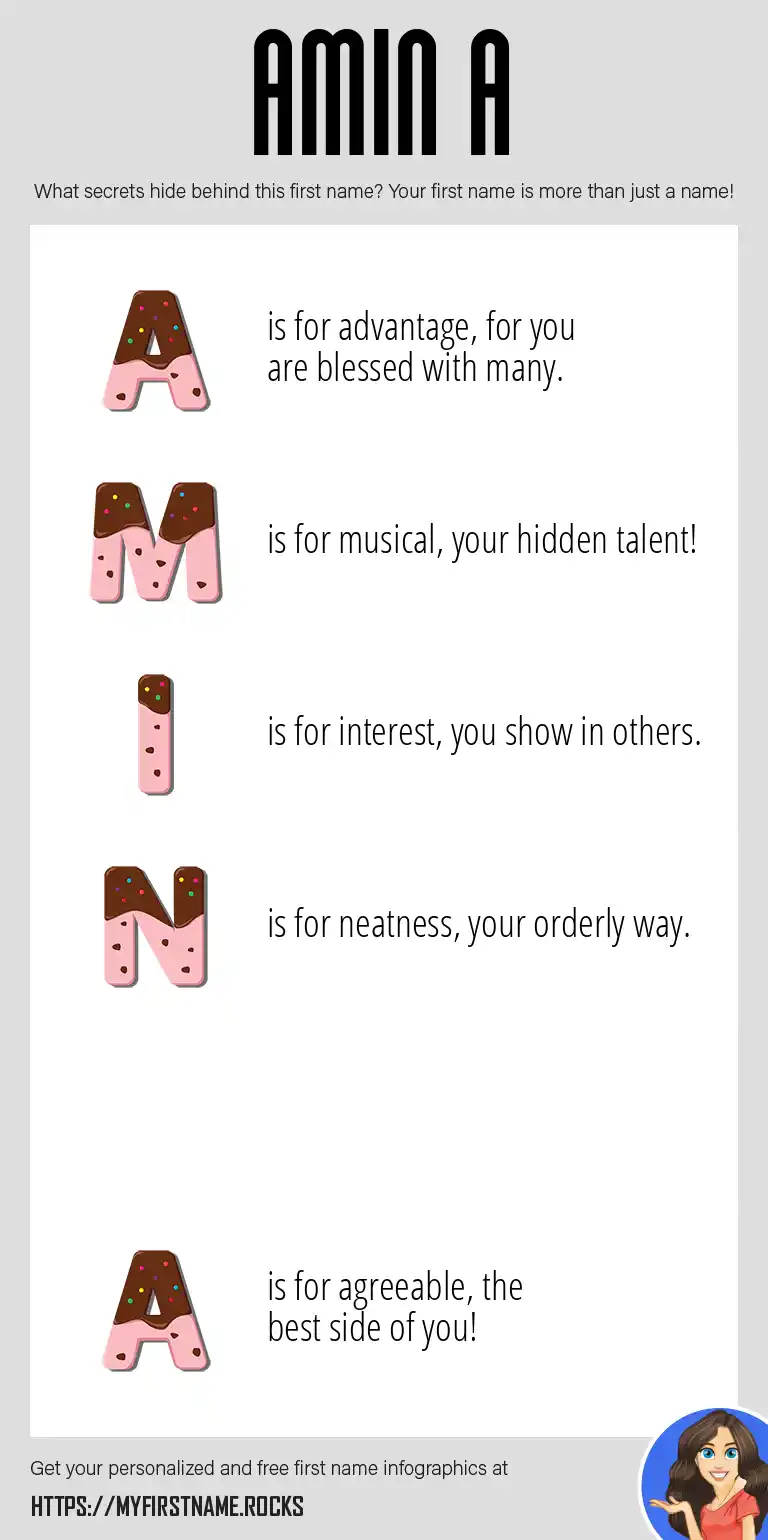 AMIN A

What secrets hide behind this first name? Your first name is more than just a name!

A is for advantage, for you are blessed with many.

M is for musical, your hidden talent!

I is for interest, you show in others.

N is for neatness, your orderly way.

A is for agreeable, the best side of you!

Get your personalized and free first name infographics at

HTTPS://MYFIRSTNAME.ROCKS