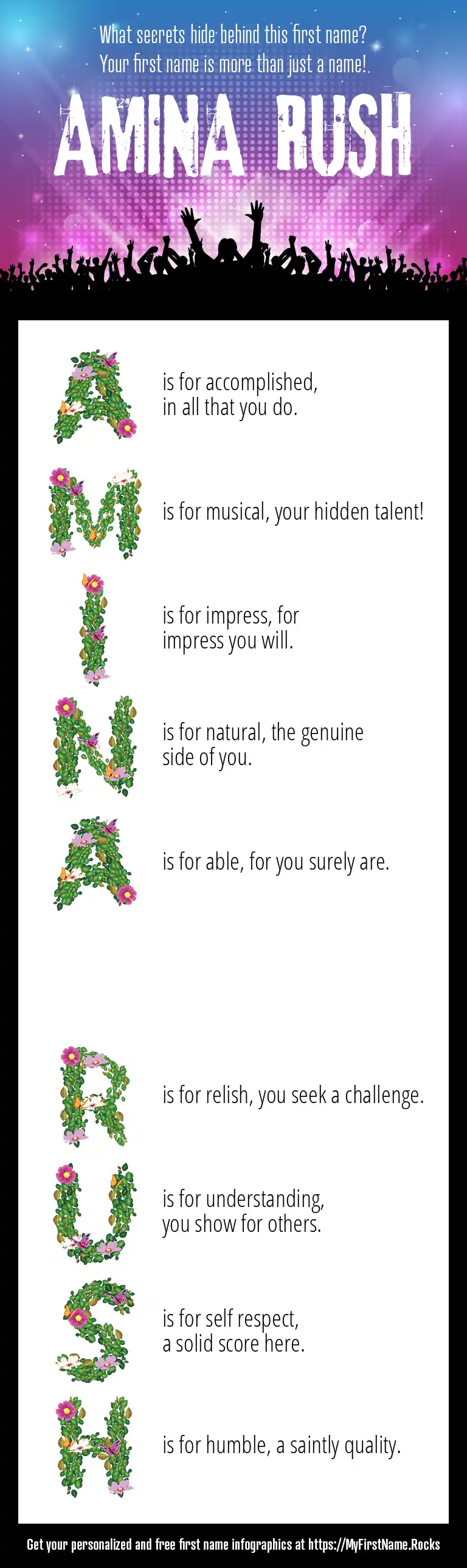 What secrets hide behind this first name?
Your first name is more than just a name!

AMINA RUSH

A is for accomplished, in all that you do.

M is for musical, your hidden talent!

I is for impress, for impress you will.

N is for natural, the genuine side of you.

A is for able, for you surely are.

R is for relish, you seek a challenge.

U is for understanding, you show for others.

S is for self respect, a solid score here.

H is for humble, a saintly quality.

Get your personalized and free first name infographics at https://MyFirstName.Rocks