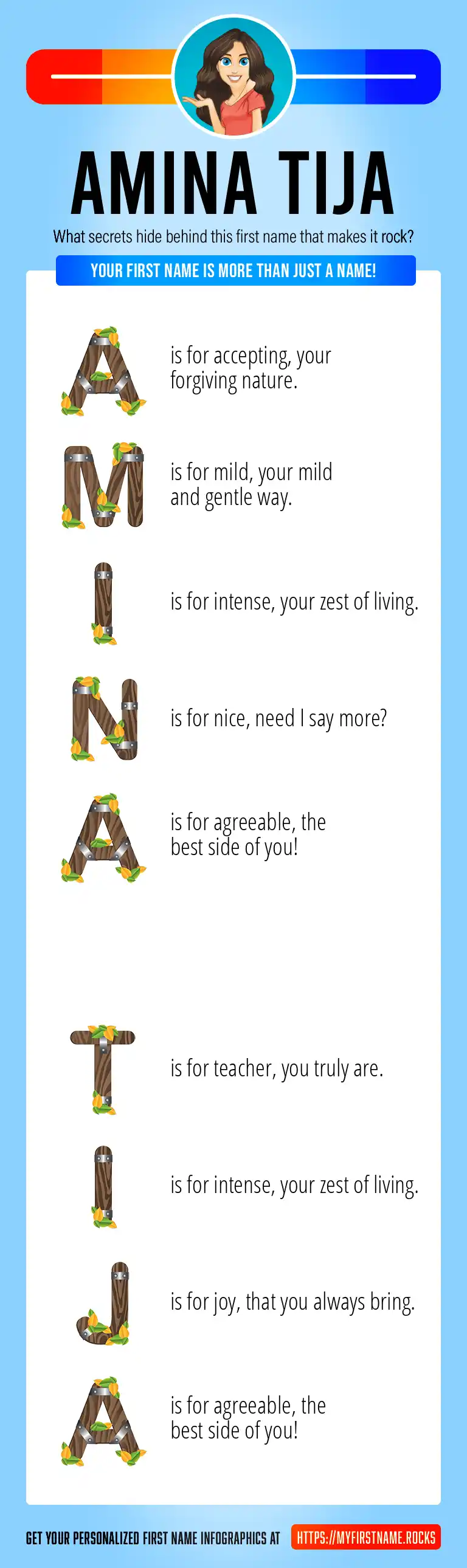 AMINA TIJA

What secrets hide behind this first name that makes it rock?

YOUR FIRST NAME IS MORE THAN JUST A NAME!

A is for accepting, your forgiving nature.

M is for mild, your mild and gentle way.

I is for intense, your zest of living.

N is for nice, need I say more?

A is for agreeable, the best side of you!

T is for teacher, you truly are.

I is for intense, your zest of living.

J is for joy, that you always bring.

A is for agreeable, the best side of you!

GET YOUR PERSONALIZED FIRST NAME INFOGRAPHICS AT HTTPS://MYFIRSTNAME.ROCKS