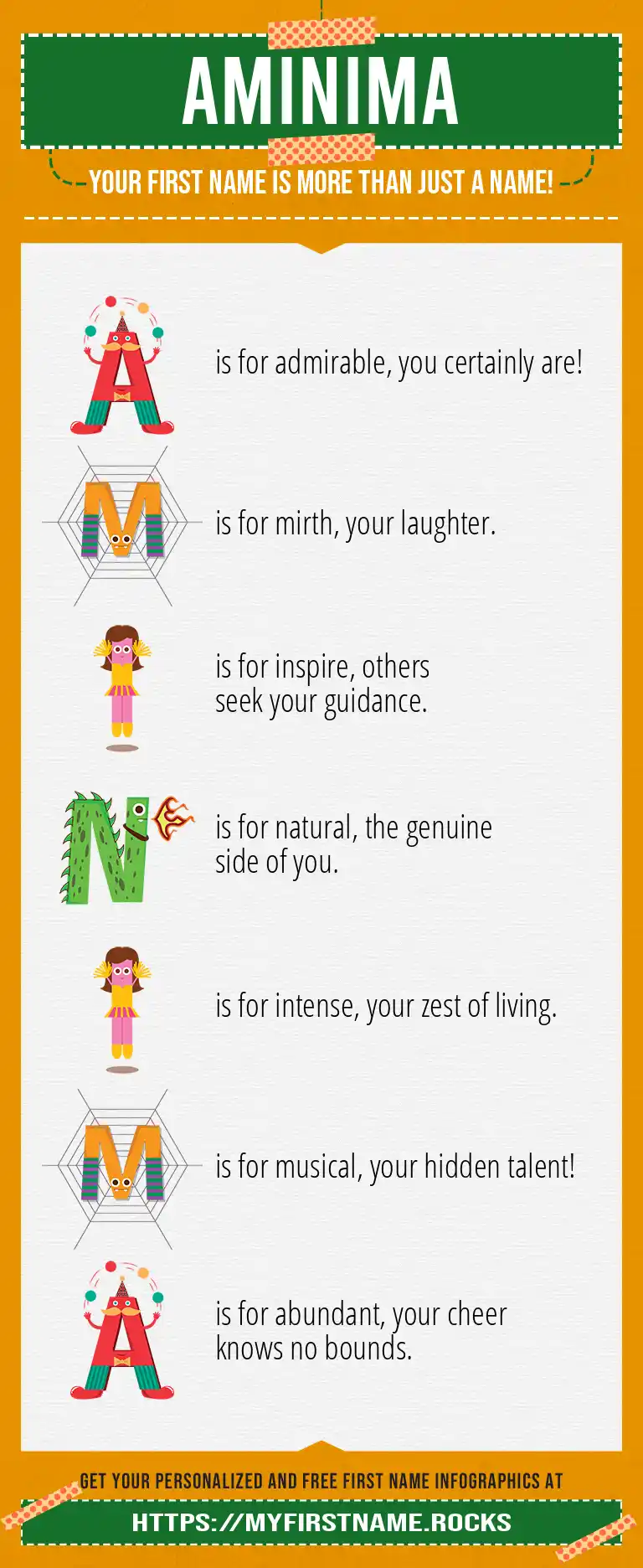 AMINIMA

YOUR FIRST NAME IS MORE THAN JUST A NAME!

A is for admirable, you certainly are!

M is for mirth, your laughter.

I is for inspire, others seek your guidance.

N is for natural, the genuine side of you.

I is for intense, your zest of living.

M is for musical, your hidden talent!

A is for abundant, your cheer knows no bounds.

GET YOUR PERSONALIZED AND FREE FIRST NAME INFOGRAPHICS AT

HTTPS://MYFIRSTNAME.ROCKS