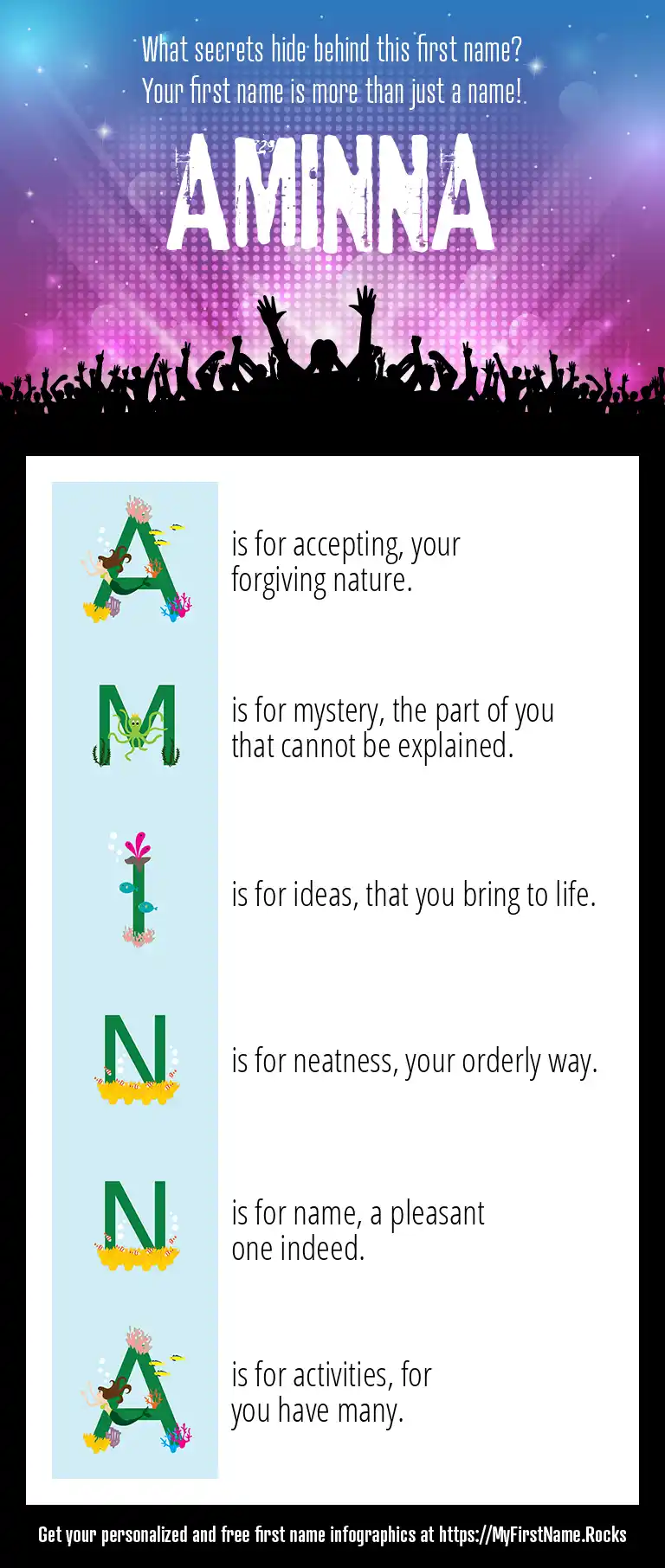 What secrets hide behind this first name?
Your first name is more than just a name!

AMINNA

A is for accepting, your forgiving nature.

M is for mystery, the part of you that cannot be explained.

I is for ideas, that you bring to life.

N is for neatness, your orderly way.

N is for name, a pleasant one indeed.

A is for activities, for you have many.

Get your personalized and free first name infographics at https://MyFirstName.Rocks