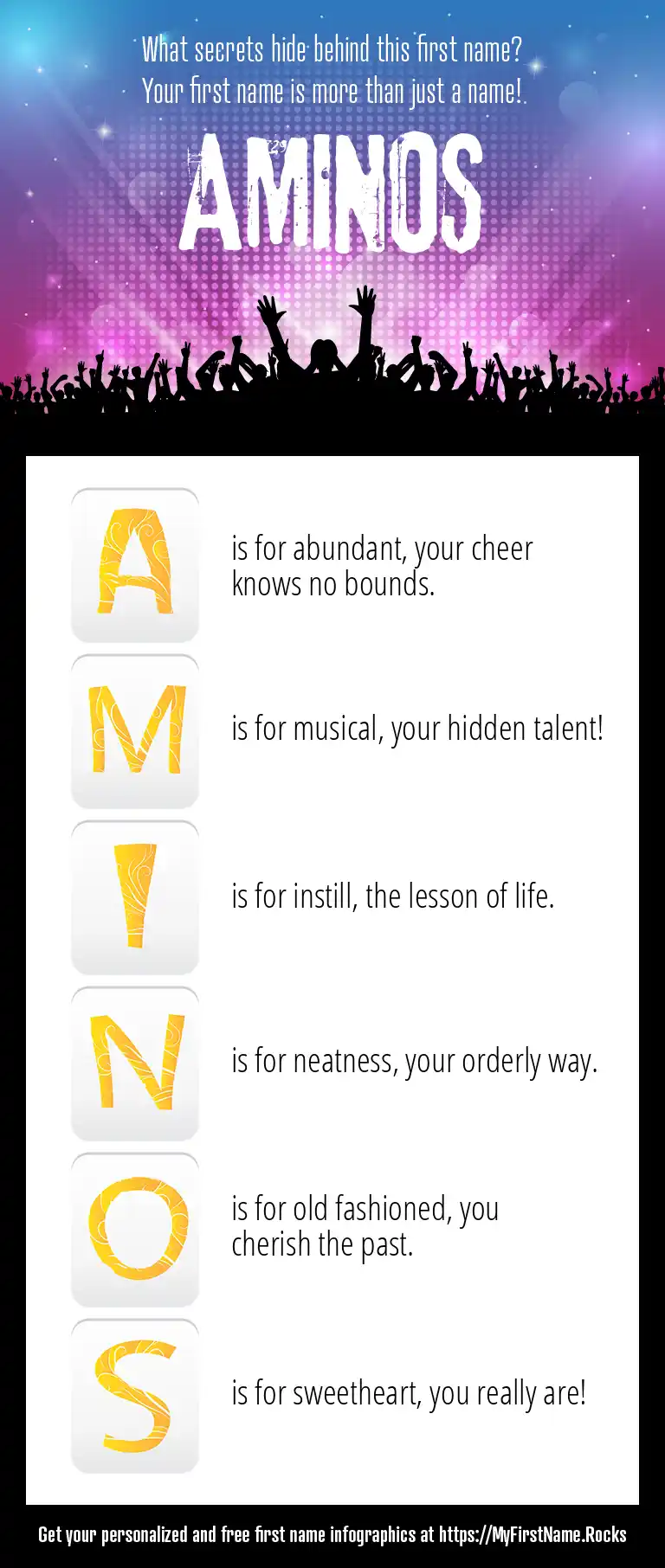 What secrets hide behind this first name?
Your first name is more than just a name!

AMINOS

A is for abundant, your cheer knows no bounds.

M is for musical, your hidden talent!

I is for instill, the lesson of life.

N is for neatness, your orderly way.

O is for old fashioned, you cherish the past.

S is for sweetheart, you really are!

Get your personalized and free first name infographics at https://MyFirstName.Rocks