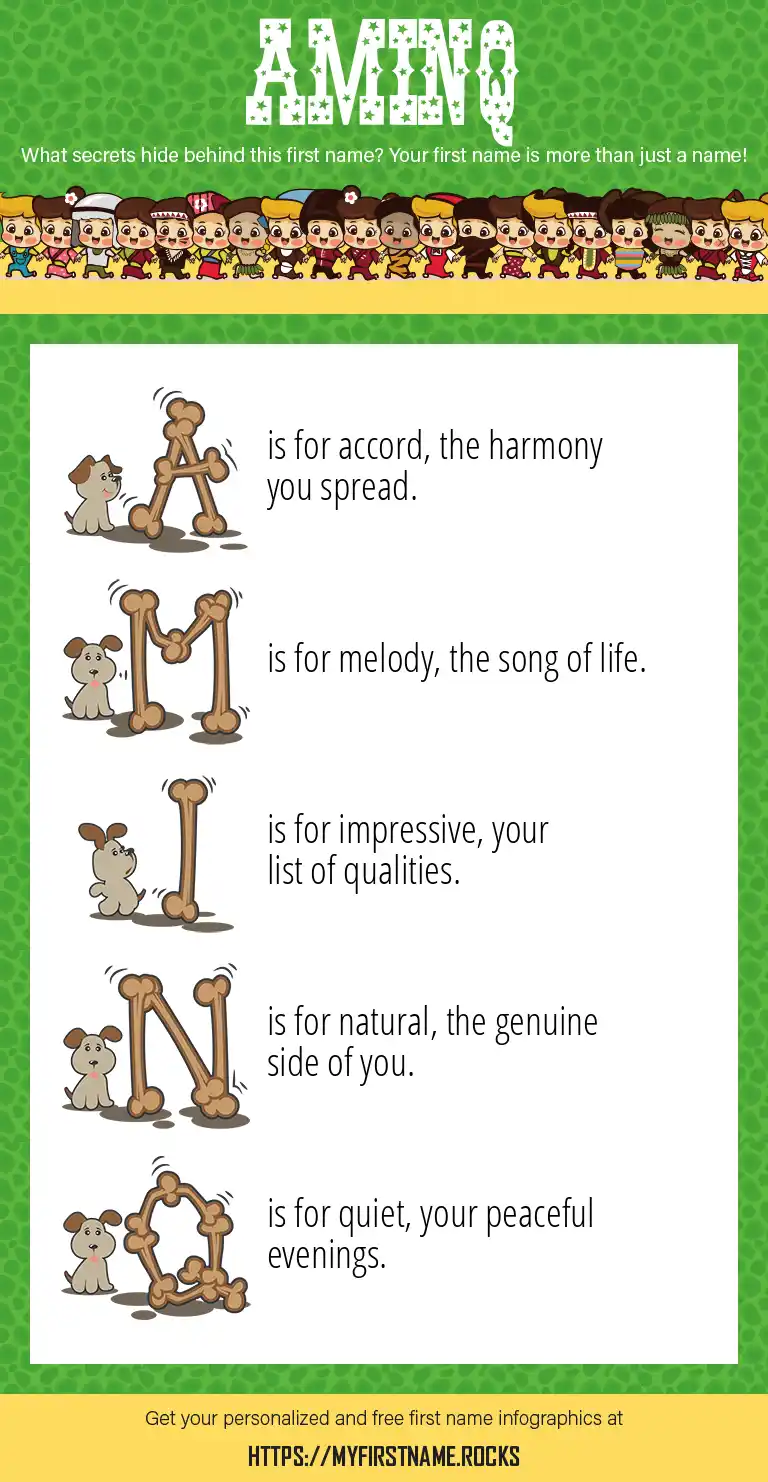 AMINQ

What secrets hide behind this first name? Your first name is more than just a name!

A is for accord, the harmony you spread.

M is for melody, the song of life.

I is for impressive, your list of qualities.

N is for natural, the genuine side of you.

Q is for quiet, your peaceful evenings.

Get your personalized and free first name infographics at

HTTPS://MYFIRSTNAME.ROCKS