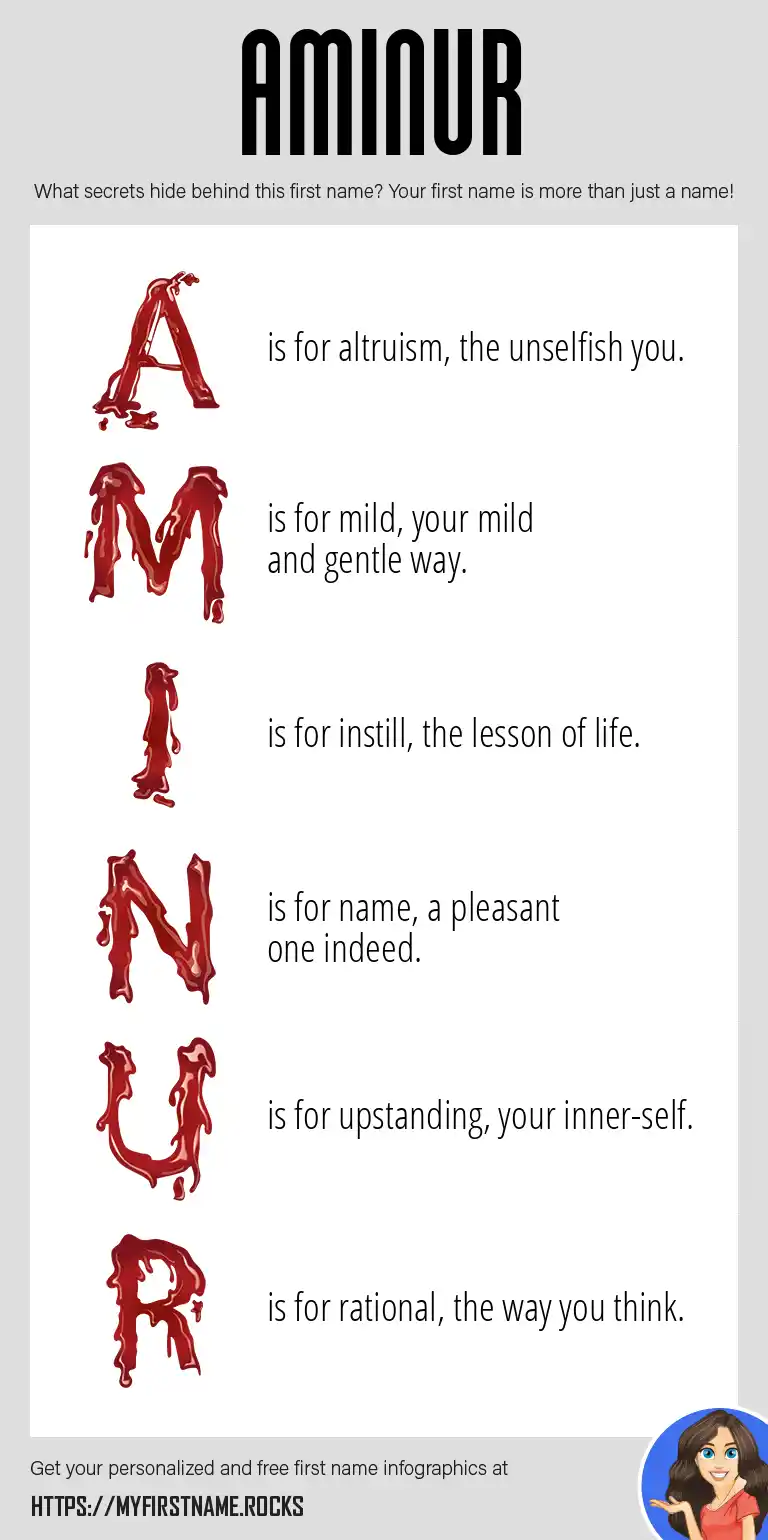 AMINUR

What secrets hide behind this first name? Your first name is more than just a name!

A is for altruism, the unselfish you.

M is for mild, your mild and gentle way.

I is for instill, the lesson of life.

N is for name, a pleasant one indeed.

U is for upstanding, your inner-self.

R is for rational, the way you think.

Get your personalized and free first name infographics at

HTTPS://MYFIRSTNAME.ROCKS