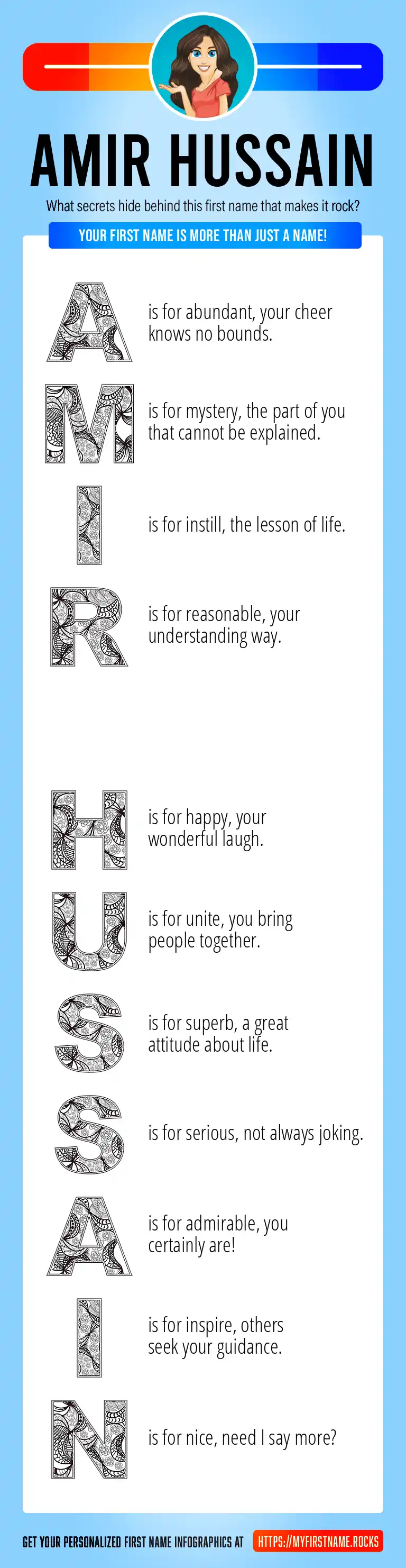 AMIR HUSSAIN

What secrets hide behind this first name that makes it rock?

YOUR FIRST NAME IS MORE THAN JUST A NAME!

A is for abundant, your cheer knows no bounds.

M is for mystery, the part of you that cannot be explained.

I is for instill, the lesson of life.

R is for reasonable, your understanding way.

H is for happy, your wonderful laugh.

U is for unite, you bring people together.

S is for superb, a great attitude about life.

S is for serious, not always joking.

A is for admirable, you certainly are!

I is for inspire, others seek your guidance.

N is for nice, need I say more?

GET YOUR PERSONALIZED FIRST NAME INFOGRAPHICS AT HTTPS://MYFIRSTNAME.ROCKS