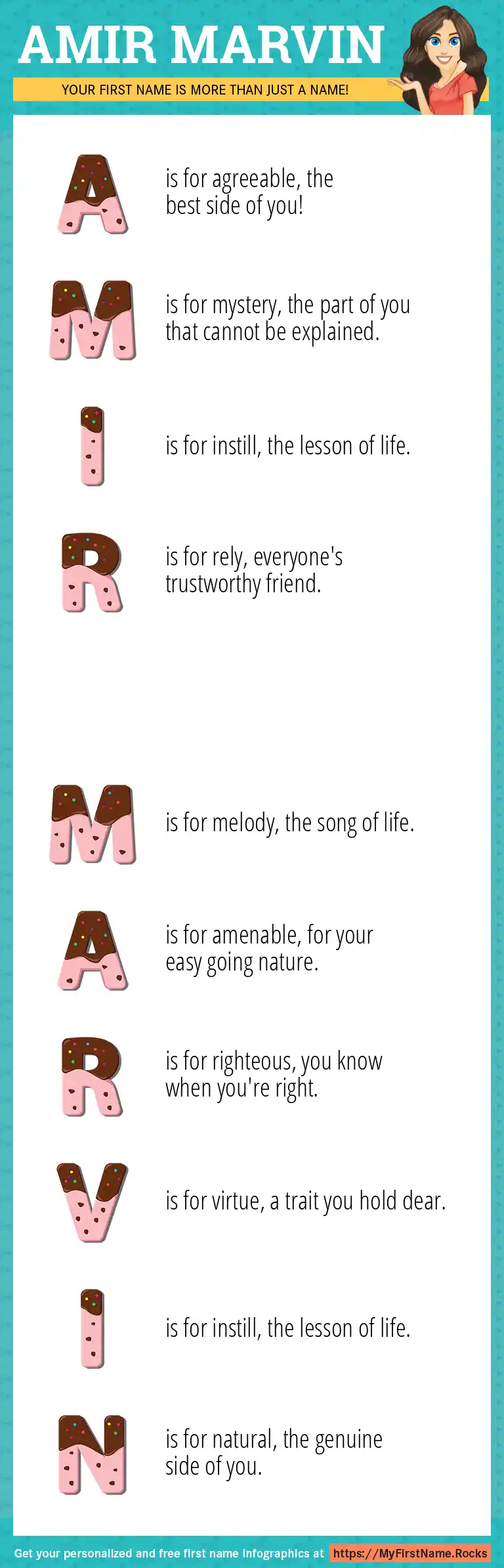 AMIR MARVIN

YOUR FIRST NAME IS MORE THAN JUST A NAME!

A is for agreeable, the best side of you!

M is for mystery, the part of you that cannot be explained.

I is for instill, the lesson of life.

R is for rely, everyone's trustworthy friend.

M is for melody, the song of life.

A is for amenable, for your easy going nature.

R is for righteous, you know when you're right.

V is for virtue, a trait you hold dear.

I is for instill, the lesson of life.

N is for natural, the genuine side of you.

Get your personalized and free first name infographics at https://MyFirstName.Rocks