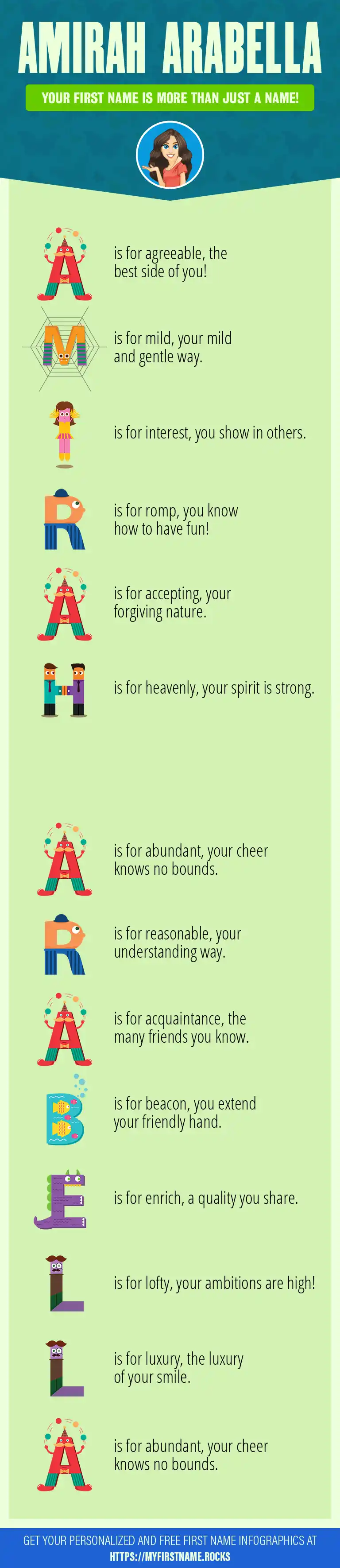 AMIRAH ARABELLA

YOUR FIRST NAME IS MORE THAN JUST A NAME!

A is for agreeable, the best side of you!

M is for mild, your mild and gentle way.

I is for interest, you show in others.

R is for romp, you know how to have fun!

A is for accepting, your forgiving nature.

H is for heavenly, your spirit is strong.

A is for abundant, your cheer knows no bounds.

R is for reasonable, your understanding way.

A is for acquaintance, the many friends you know.

B is for beacon, you extend your friendly hand.

E is for enrich, a quality you share.

L is for lofty, your ambitions are high!

L is for luxury, the luxury of your smile.

A is for abundant, your cheer knows no bounds.

GET YOUR PERSONALIZED AND FREE FIRST NAME INFOGRAPHICS AT HTTPS://MYFIRSTNAME.ROCKS