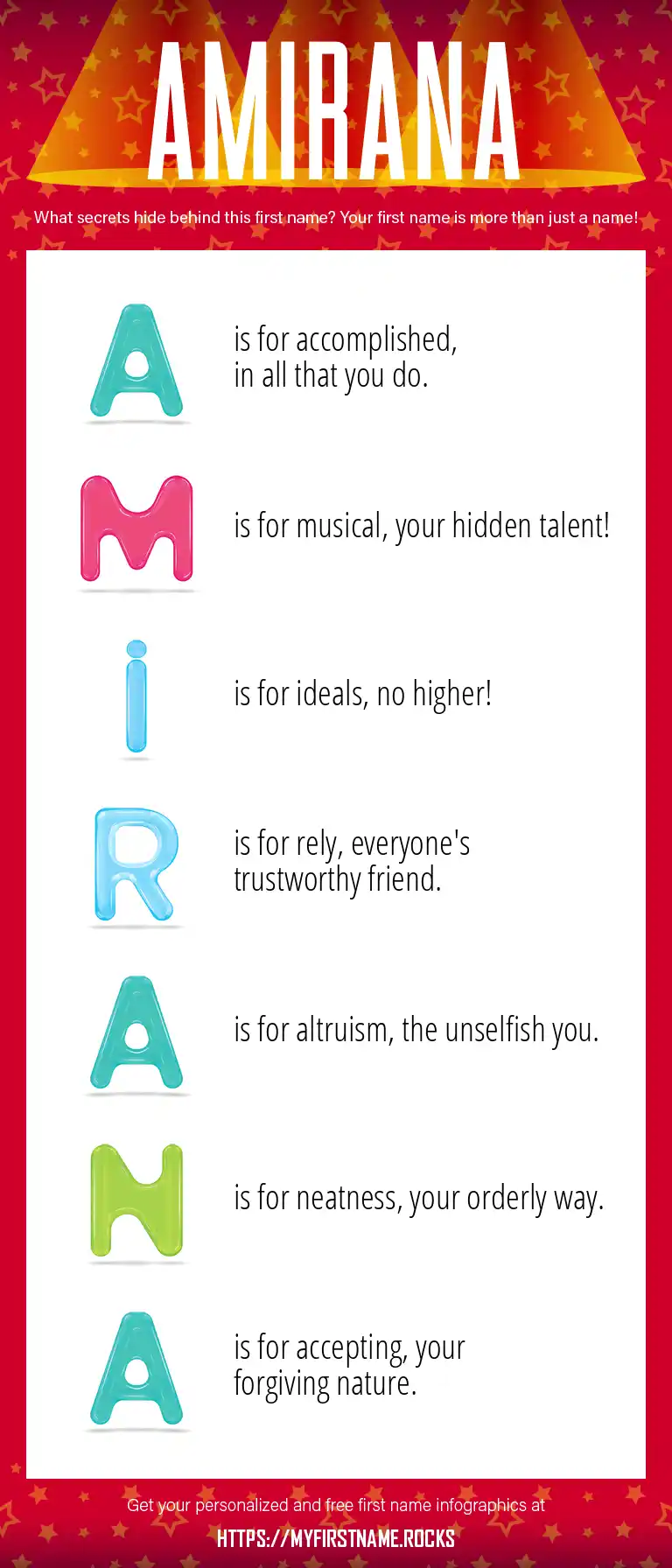 AMIRANA

What secrets hide behind this first name? Your first name is more than just a name!

A is for accomplished, in all that you do.

M is for musical, your hidden talent!

i is for ideals, no higher!

R is for rely, everyone's trustworthy friend.

A is for altruism, the unselfish you.

N is for neatness, your orderly way.

A is for accepting, your forgiving nature.

Get your personalized and free first name infographics at

HTTPS://MYFIRSTNAME.ROCKS