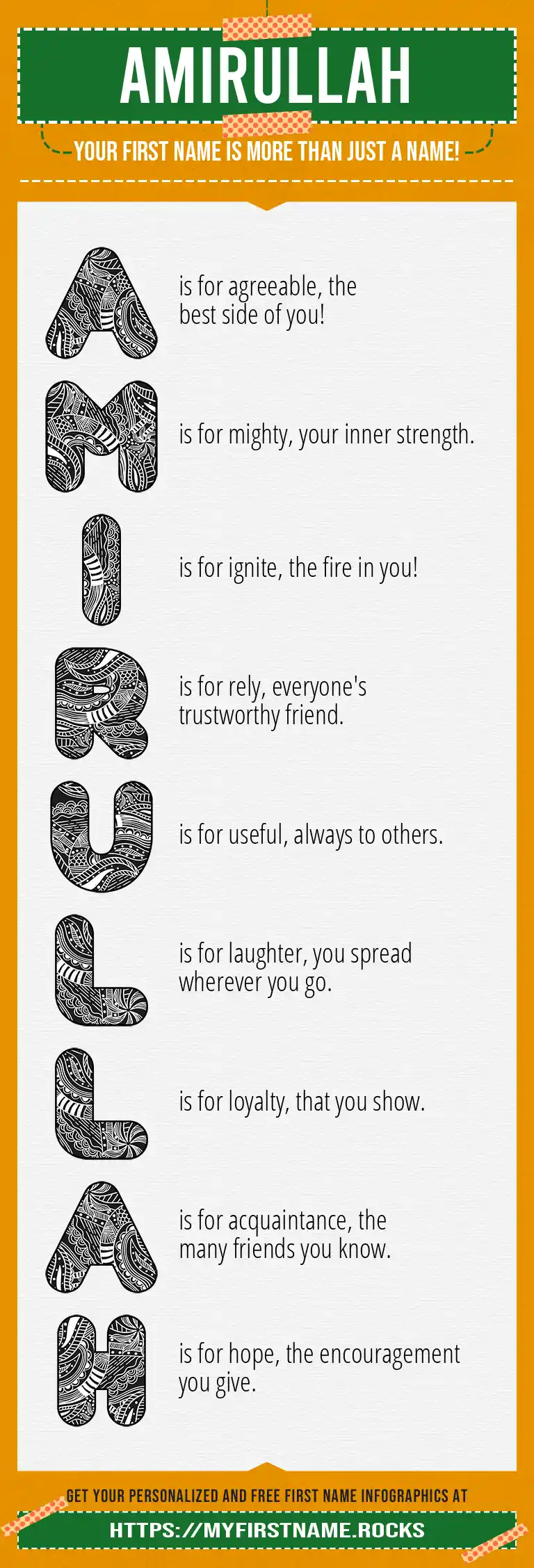 AMIRULLAH

YOUR FIRST NAME IS MORE THAN JUST A NAME!

A is for agreeable, the best side of you!

M is for mighty, your inner strength.

I is for ignite, the fire in you!

R is for rely, everyone's trustworthy friend.

U is for useful, always to others.

L is for laughter, you spread wherever you go.

L is for loyalty, that you show.

A is for acquaintance, the many friends you know.

H is for hope, the encouragement you give.

GET YOUR PERSONALIZED AND FREE FIRST NAME INFOGRAPHICS AT

HTTPS://MYFIRSTNAME.ROCKS