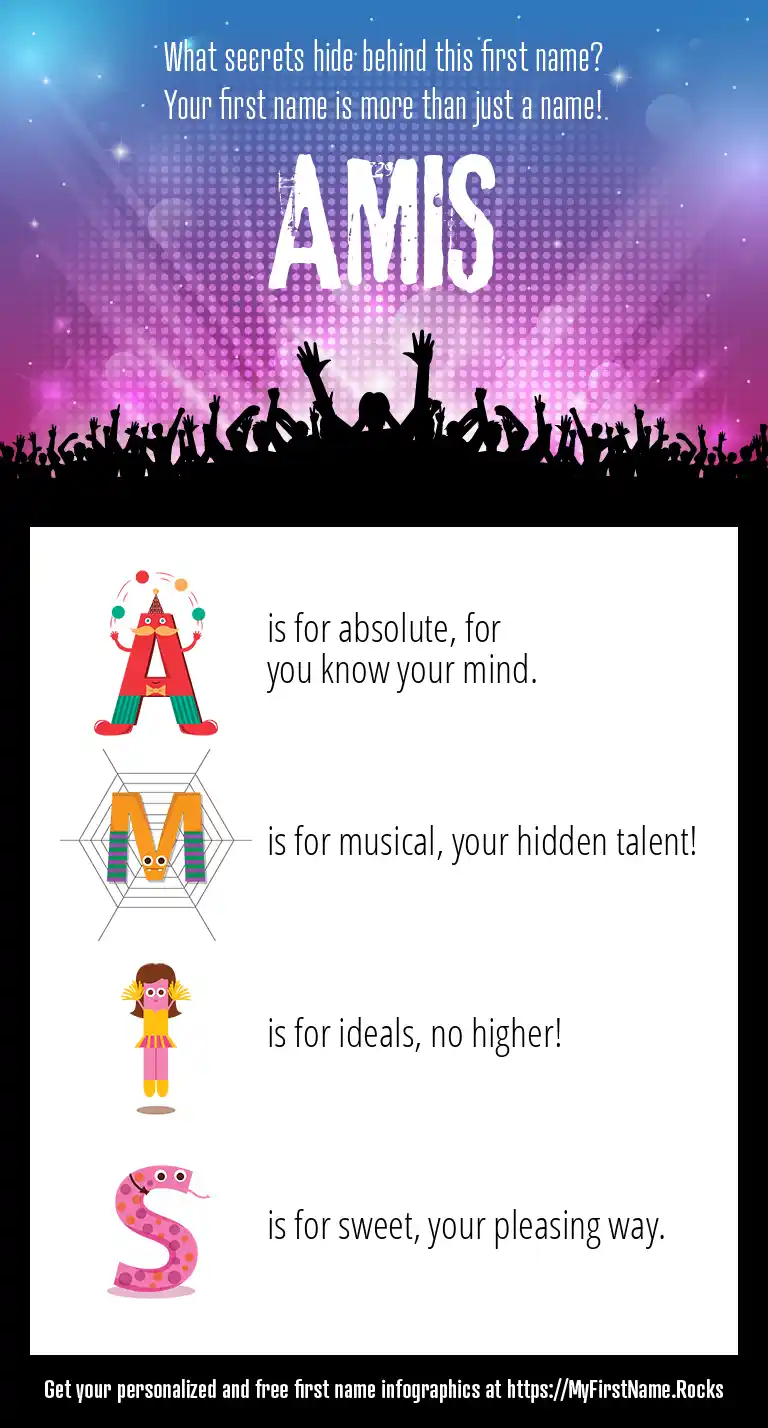 What secrets hide behind this first name?
Your first name is more than just a name!

AMIS

A is for absolute, for you know your mind.

M is for musical, your hidden talent!

I is for ideals, no higher!

S is for sweet, your pleasing way.

Get your personalized and free first name infographics at https://MyFirstName.Rocks