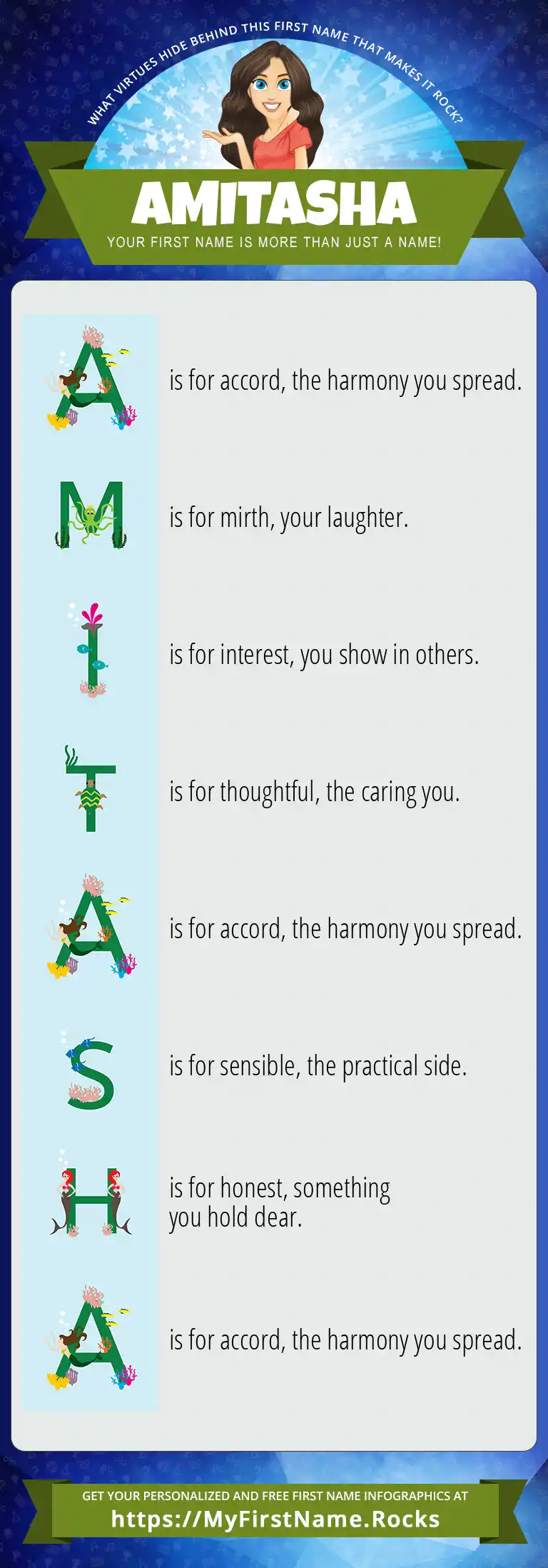 WHAT VIRTUES HIDE BEHIND THIS FIRST NAME THAT MAKES IT ROCK?

AMITASHA

YOUR FIRST NAME IS MORE THAN JUST A NAME!

A is for accord, the harmony you spread.

M is for mirth, your laughter.

I is for interest, you show in others.

T is for thoughtful, the caring you.

A is for accord, the harmony you spread.

S is for sensible, the practical side.

H is for honest, something you hold dear.

A is for accord, the harmony you spread.

GET YOUR PERSONALIZED AND FREE FIRST NAME INFOGRAPHICS AT

https://MyFirstName.Rocks