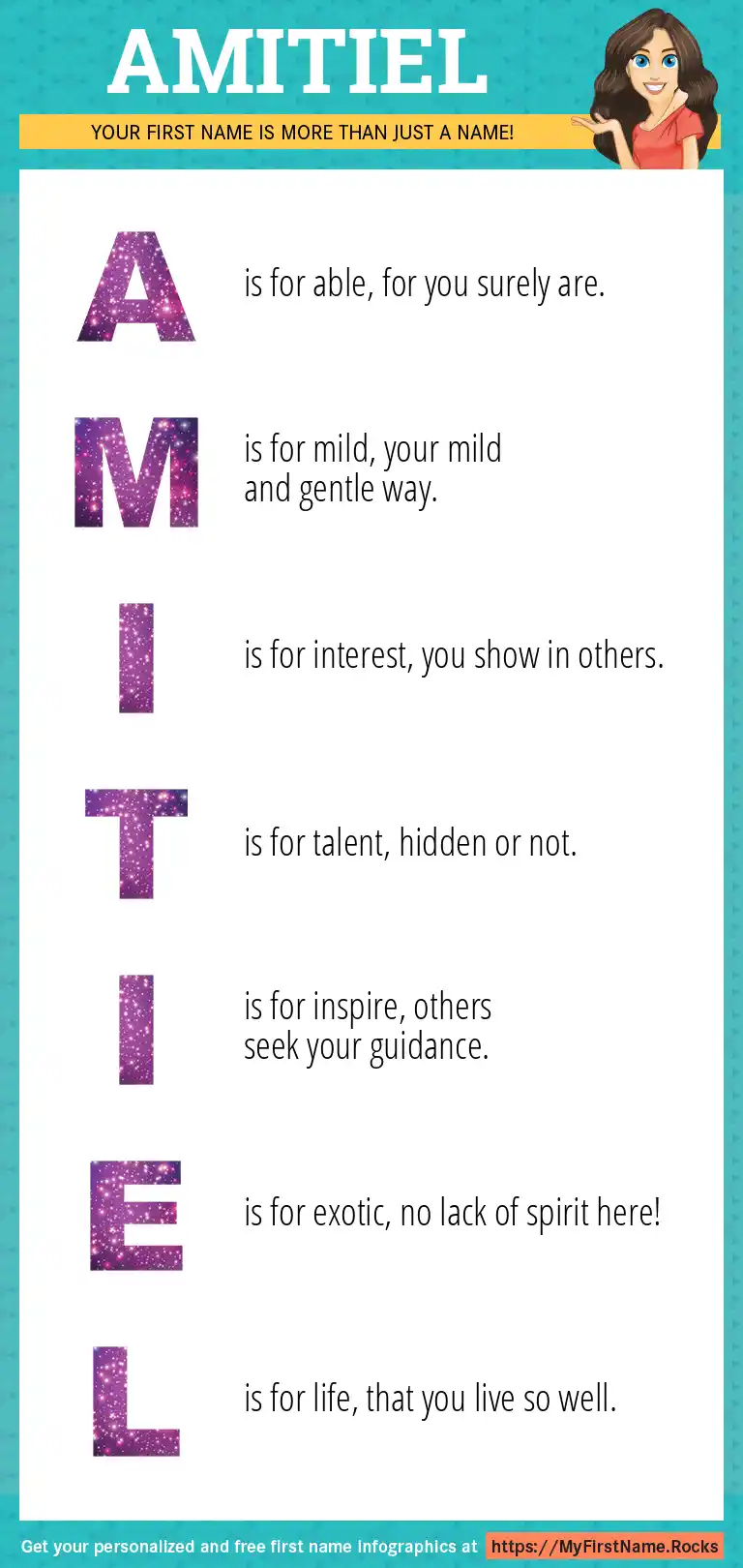 AMITIEL

YOUR FIRST NAME IS MORE THAN JUST A NAME!

A is for able, for you surely are.

M is for mild, your mild and gentle way.

I is for interest, you show in others.

T is for talent, hidden or not.

I is for inspire, others seek your guidance.

E is for exotic, no lack of spirit here!

L is for life, that you live so well.

Get your personalized and free first name infographics at https://MyFirstName.Rocks